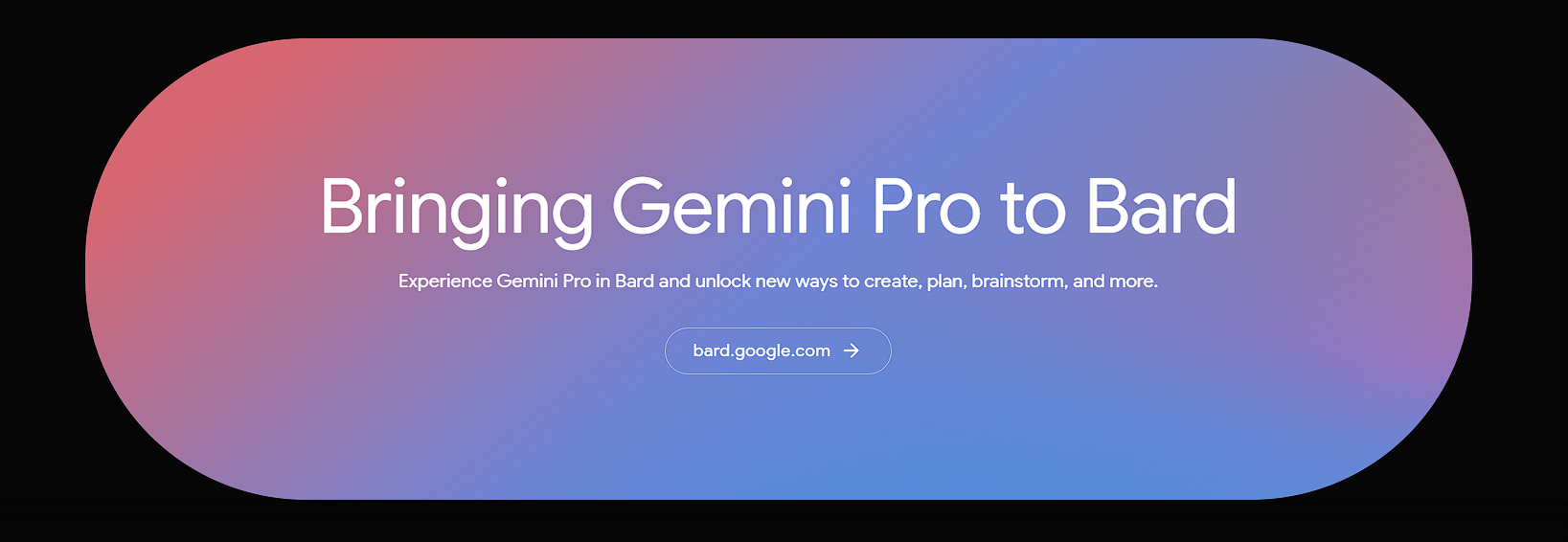 Bringing Gemini Pro to Bard

Experience Gemini Pro in Bard and unlock new ways to create, plan, brainstorm, and more.

bard.google.com →