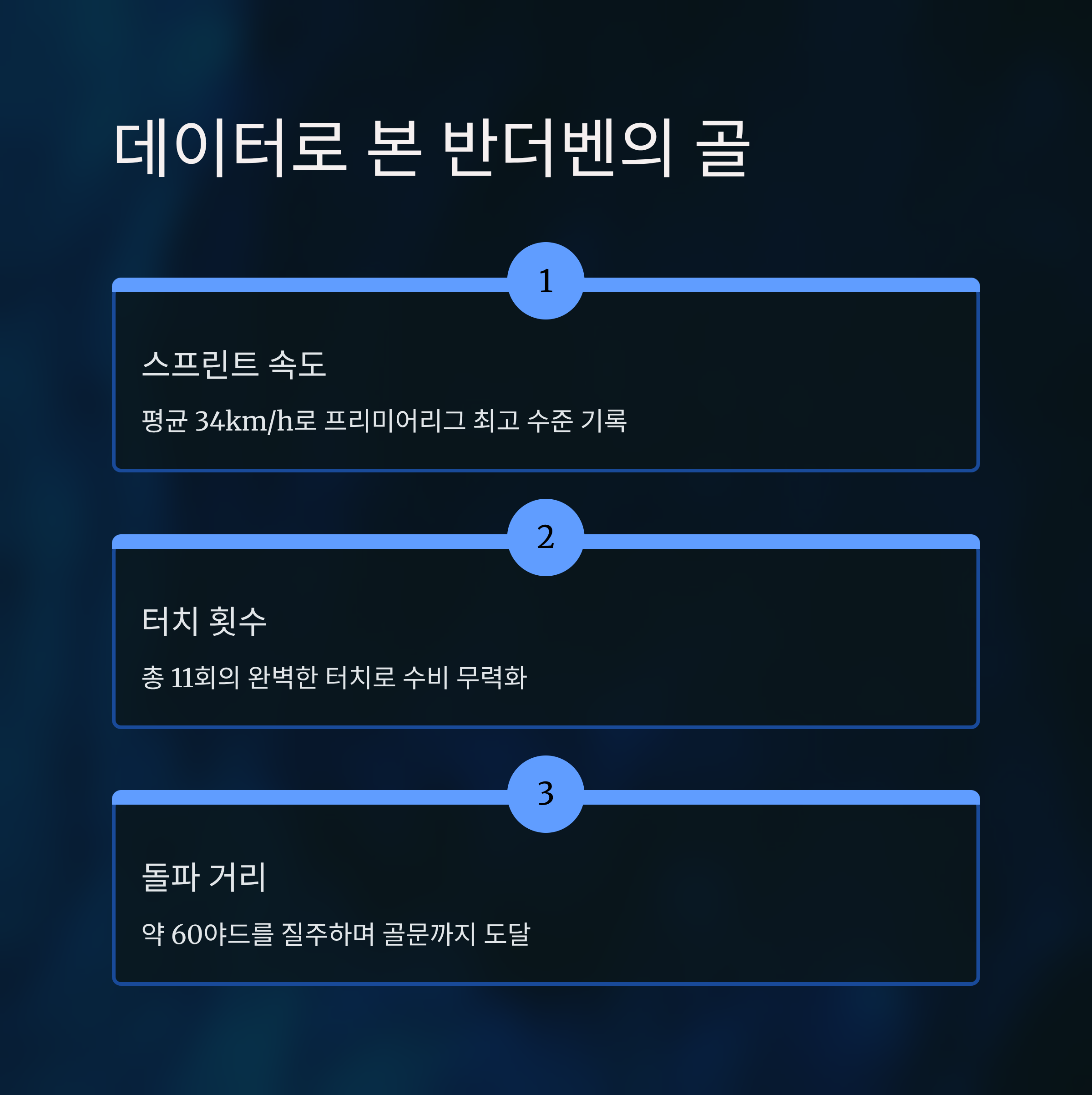 데이터로 본 반더벤의 골

1

스프린트 속도

평균 34km/h로 프리미어리그 최고 수준 기록

2

터치 횟수

총 11회의 완벽한 터치로 수비 무력화

3

돌파 거리

약 60야드를 질주하며 골문까지 도달