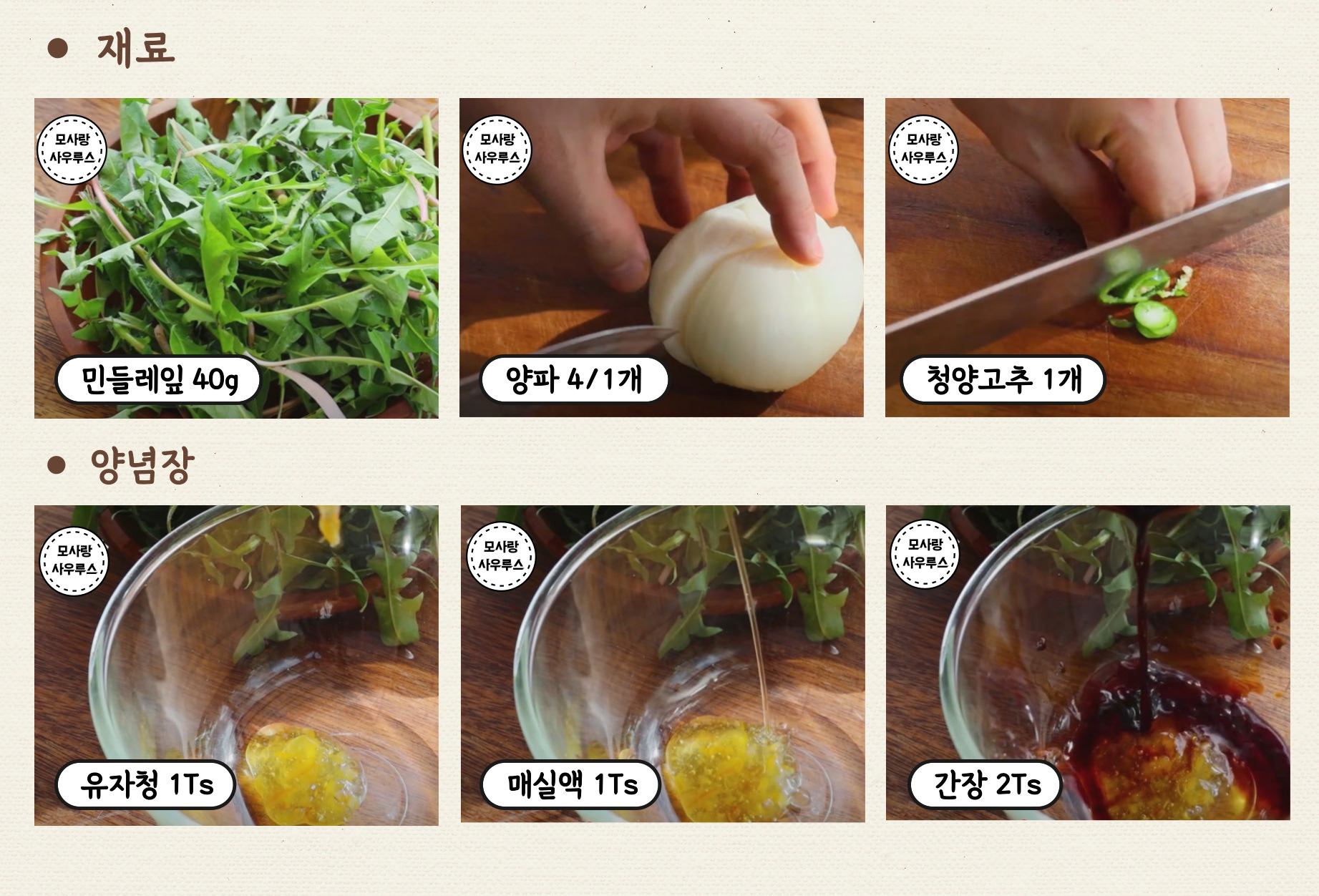 ● 재료

모사랑 사우루스

민들레잎 40g

모사랑 사우루스

양파 4/1개

모사랑 사우루스

청양고추 1개

● 양념장

모사랑 사우루스

유자청 1Ts

모사랑 사우루스

매실액 1Ts

모사랑 사우루스

간장 2Ts