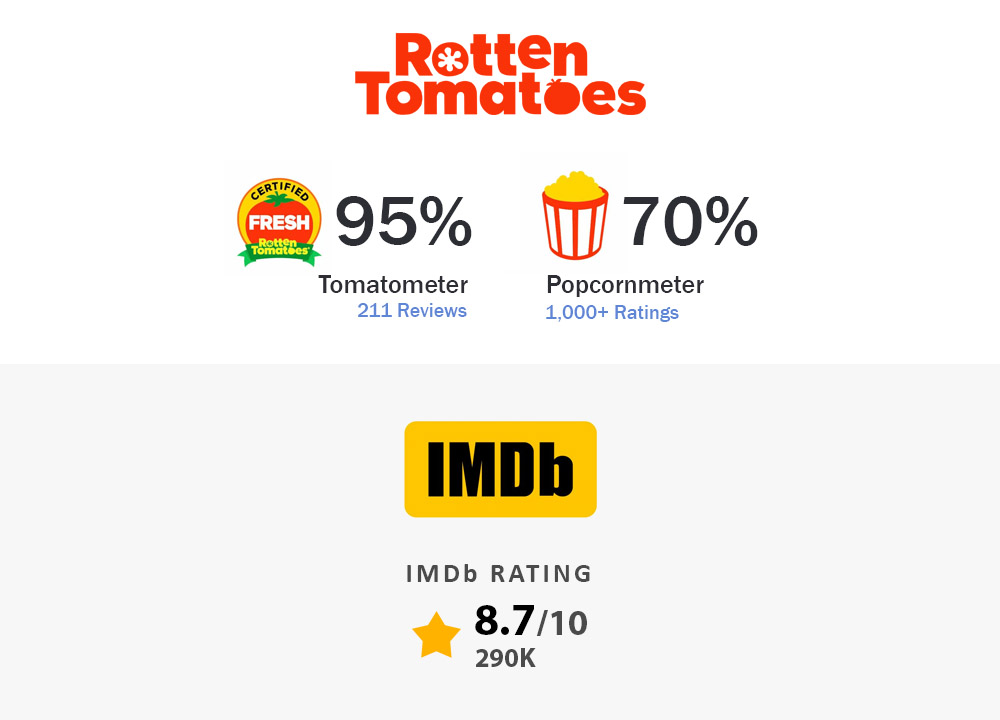 Rotten Tomatoes

CERTIFIED FRESH Rotten Tomatoes 95%

Tomatometer
211 Reviews

70%

Popcornmeter
1,000+ Ratings

IMDb

IMDb RATING

8.7/10
290K