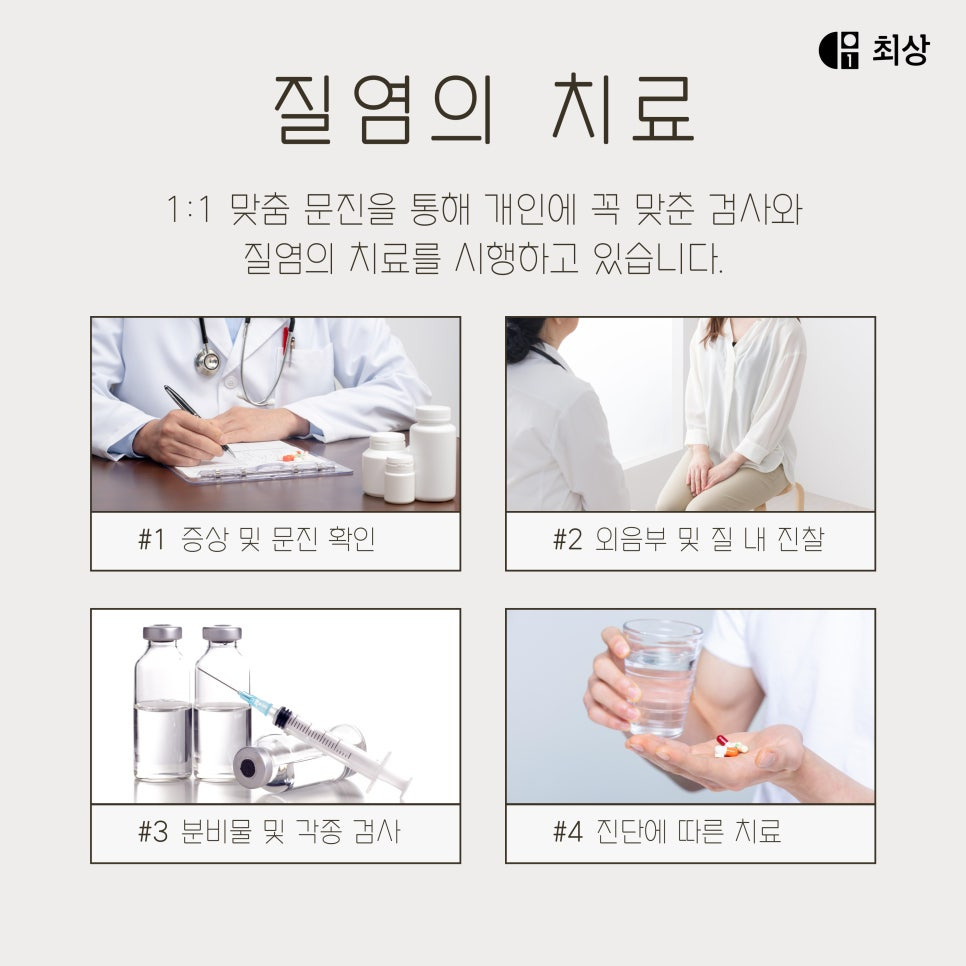 최상

질염의 치료

1:1 맞춤 문진을 통해 개인에 꼭 맞춘 검사와 질염의 치료를 시행하고 있습니다.

#1 증상 및 문진 확인

#2 외음부 및 질 내 진찰

#3 분비물 및 각종 검사

#4 진단에 따른 치료