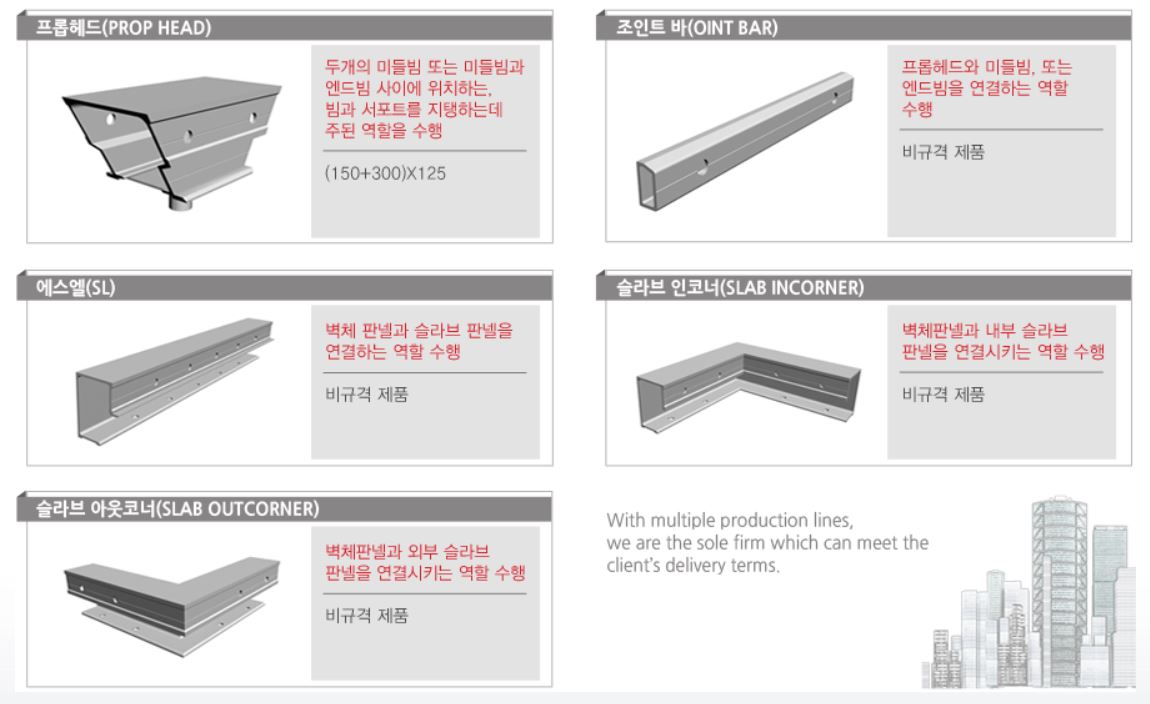 프롭헤드(PROP HEAD)

두개의 미들빔 또는 미들빔과 엔드빔 사이에 위치하는, 빔과 서포트를 지탱하는데 주된 역할을 수행

(150+300)X125

조인트 바(OINT BAR)

프롭헤드와 미들빔, 또는 엔드빔을 연결하는 역할 수행

비규격 제품

에스엘(SL)

벽체 판넬과 슬라브 판넬을 연결하는 역할 수행

비규격 제품

슬라브 인코너(SLAB INCORNER)

벽체판넬과 내부 슬라브 판넬을 연결시키는 역할 수행

비규격 제품

슬라브 아웃코너(SLAB OUTCORNER)

벽체판넬과 외부 슬라브 판넬을 연결시키는 역할 수행

비규격 제품

With multiple production lines, we are the sole firm which can meet the client's delivery terms.