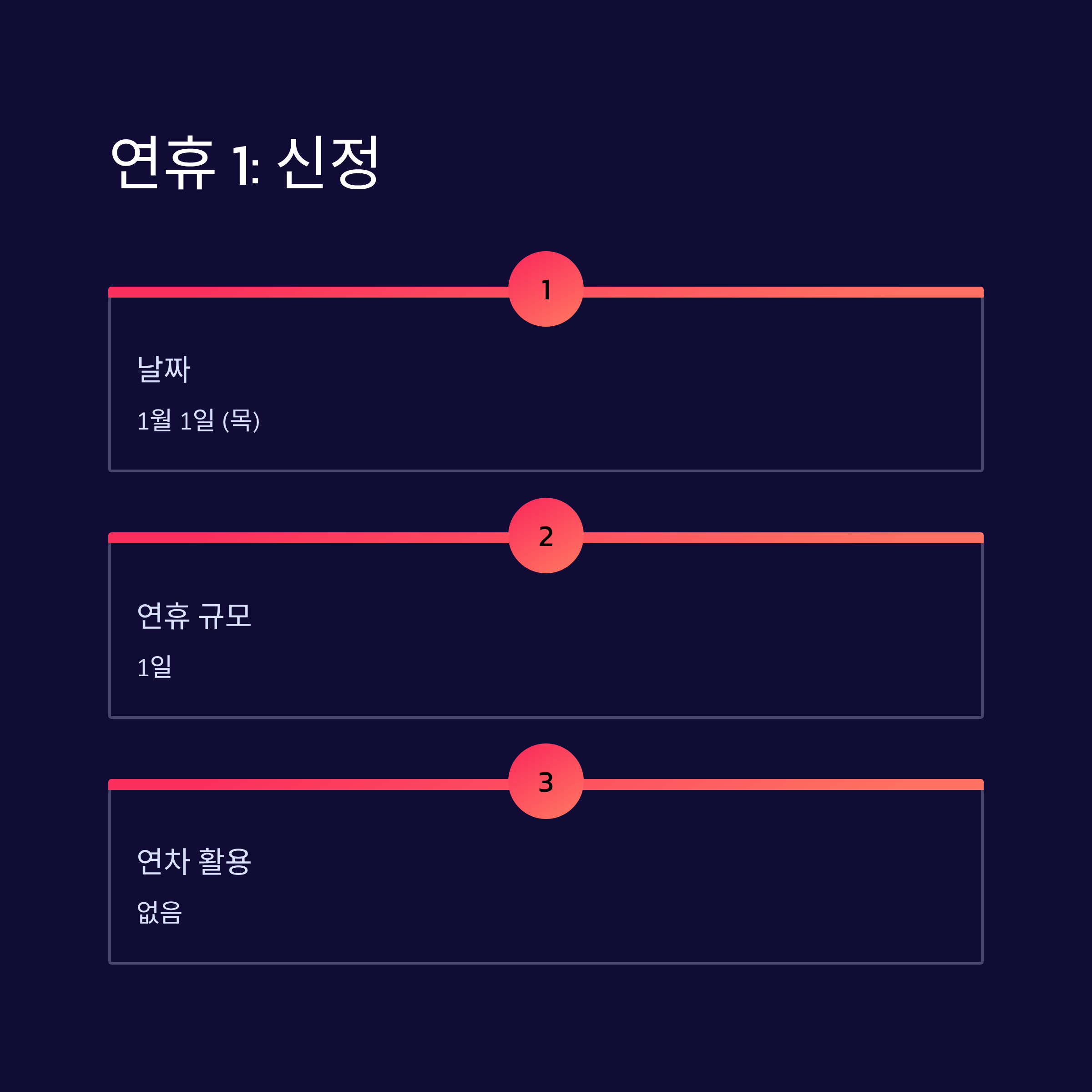 연휴 1: 신정

1

날짜

1월 1일 (목)

2

연휴 규모

1일

3

연차 활용

없음