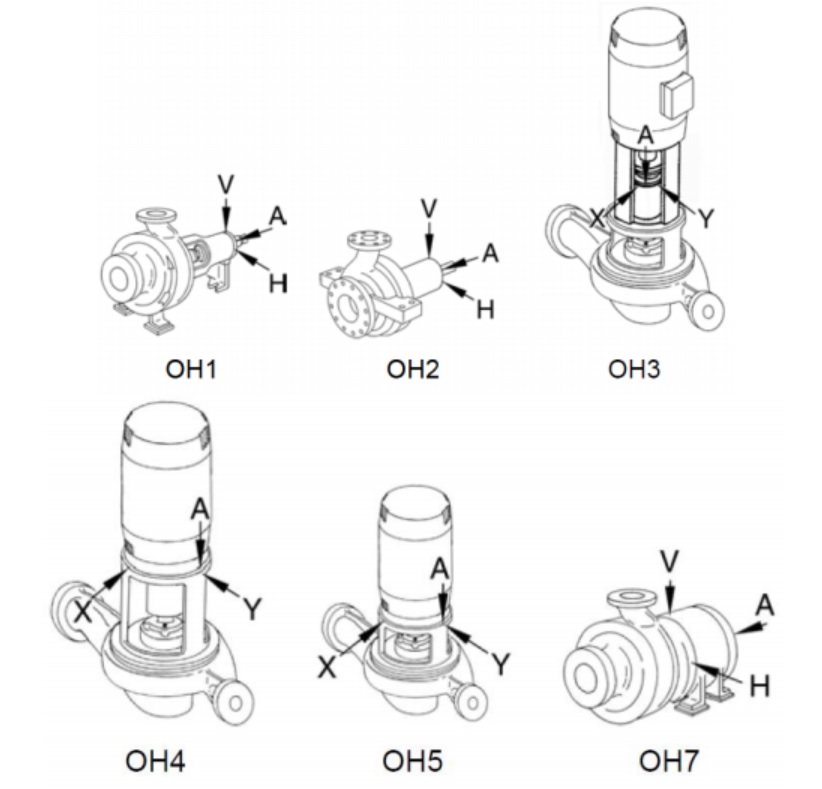 V
A
H
OH1

V
A
H
OH2

A
X
Y
OH3

A
X
Y
OH4

A
X
Y
OH5

V
A
H
OH7