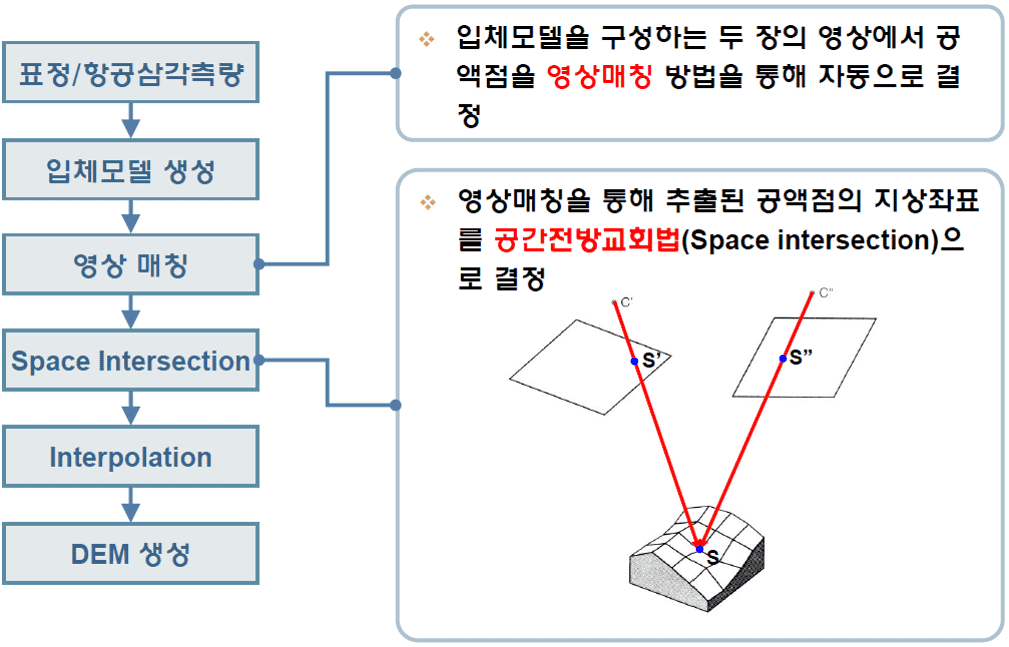 표정/항공삼각측량

입체모델 생성

영상 매칭

Space Intersection

Interpolation

DEM 생성

❖ 입체모델을 구성하는 두 장의 영상에서 공액점을 영상매칭 방법을 통해 자동으로 결정

❖ 영상매칭을 통해 추출된 공액점의 지상좌표를 공간전방교회법(Space intersection)으로 결정

C'

C"

S'

S"

S