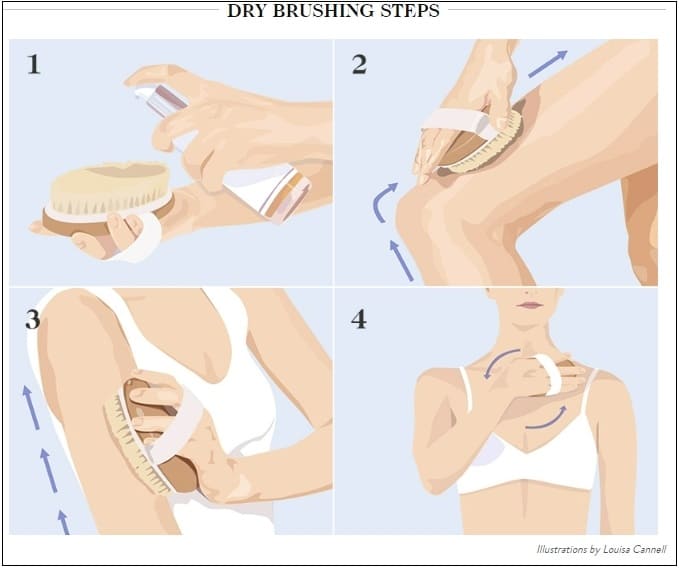 DRY BRUSHING STEPS

1

2

3

4

Illustrations by Louisa Cannell