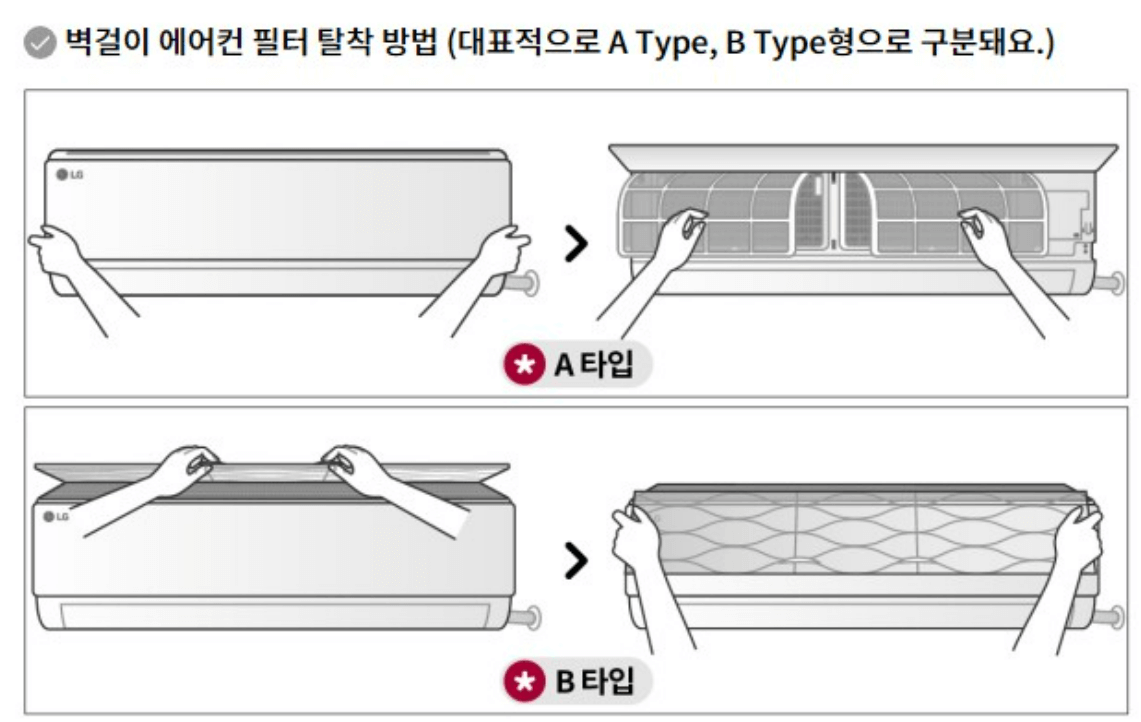 벽걸이 에어컨 필터 탈착 방법 (대표적으로 A Type, B Type형으로 구분돼요.)

LG

A 타입

LG

B 타입