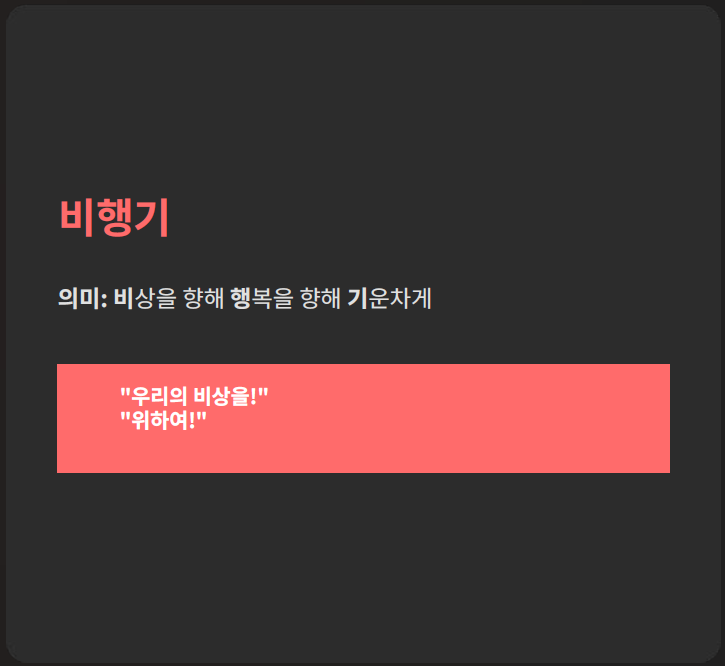 비행기

의미: 비상을 향해 행복을 향해 기운차게

"우리의 비상을!"
"위하여!"