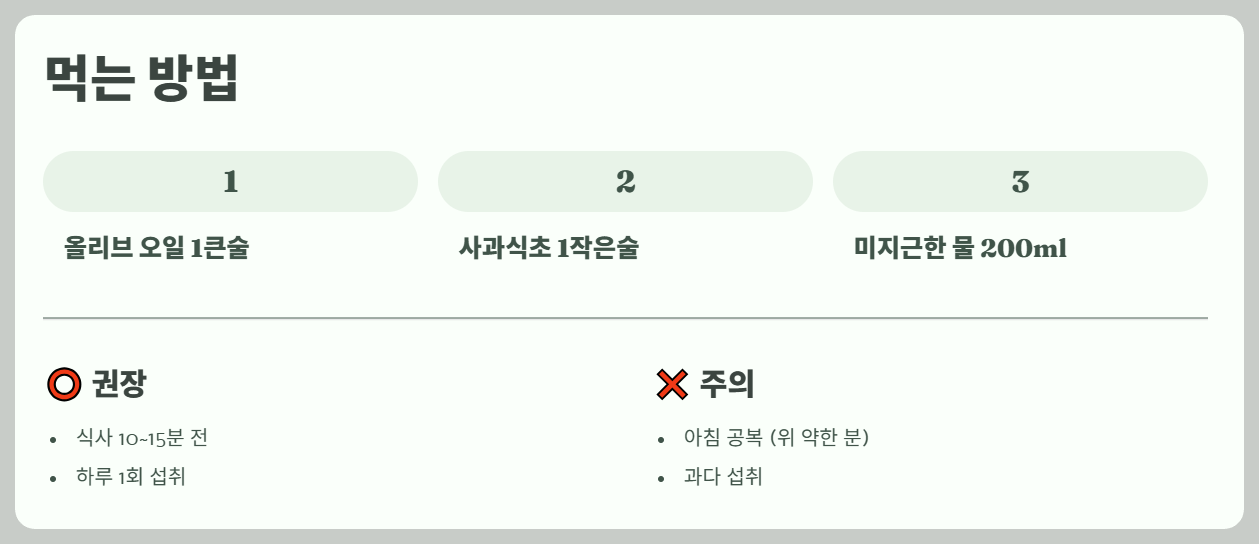 먹는 방법

1

올리브 오일 1큰술

2

사과식초 1작은술

3

미지근한 물 200ml

권장

• 식사 10~15분 전
• 하루 1회 섭취

주의

• 아침 공복 (위 약한 분)
• 과다 섭취