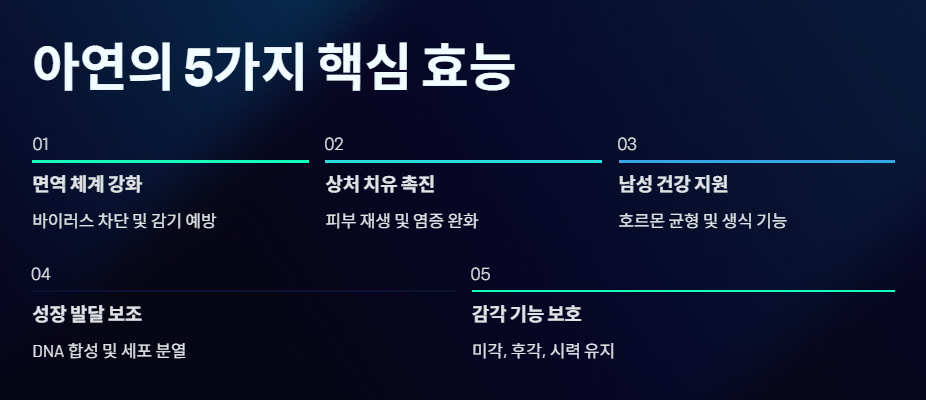 아연의 5가지 핵심 효능

01

면역 체계 강화

바이러스 차단 및 감기 예방

02

상처 치유 촉진

피부 재생 및 염증 완화

03

남성 건강 지원

호르몬 균형 및 생식 기능

04

성장 발달 보조

DNA 합성 및 세포 분열

05

감각 기능 보호

미각, 후각, 시력 유지