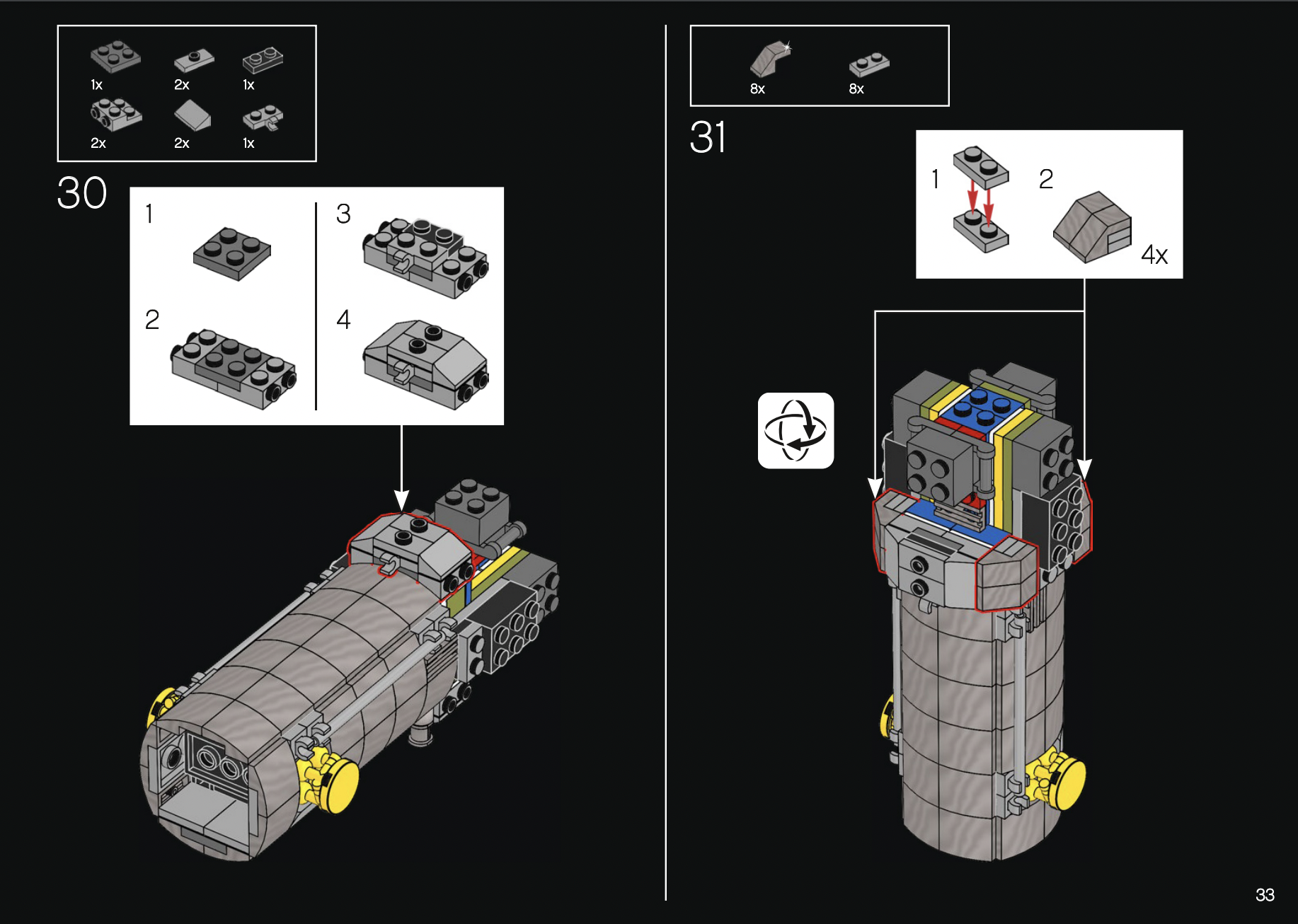 1x 2x 1x
2x 2x 1x

30

1

2

3

4

8x 8x

31

1

2

4x

33