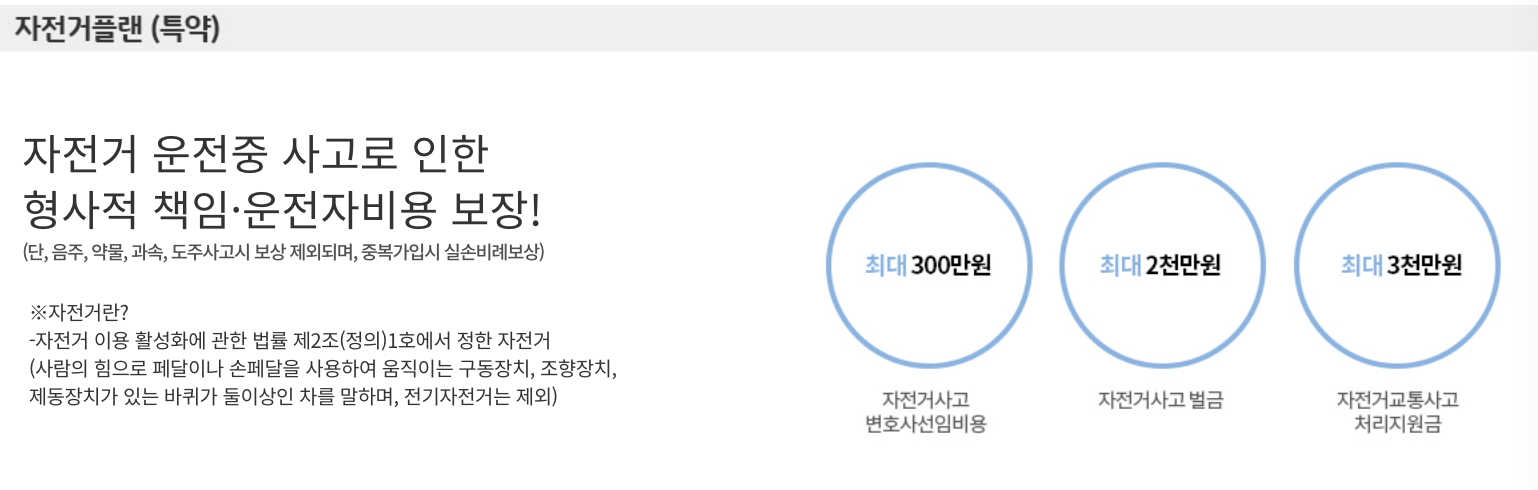 자전거플랜 (특약)

자전거 운전중 사고로 인한
형사적 책임·운전자비용 보장!
(단, 음주, 약물, 과속, 도주사고시 보상 제외되며, 중복가입시 실손비례보상)

※자전거란?
-자전거 이용 활성화에 관한 법률 제2조(정의)1호에서 정한 자전거
(사람의 힘으로 페달이나 손페달을 사용하여 움직이는 구동장치, 조향장치, 제동장치가 있는 바퀴가 둘이상인 차를 말하며, 전기자전거는 제외)

최대 300만원

자전거사고
변호사선임비용

최대 2천만원

자전거사고 벌금

최대 3천만원

자전거교통사고
처리지원금