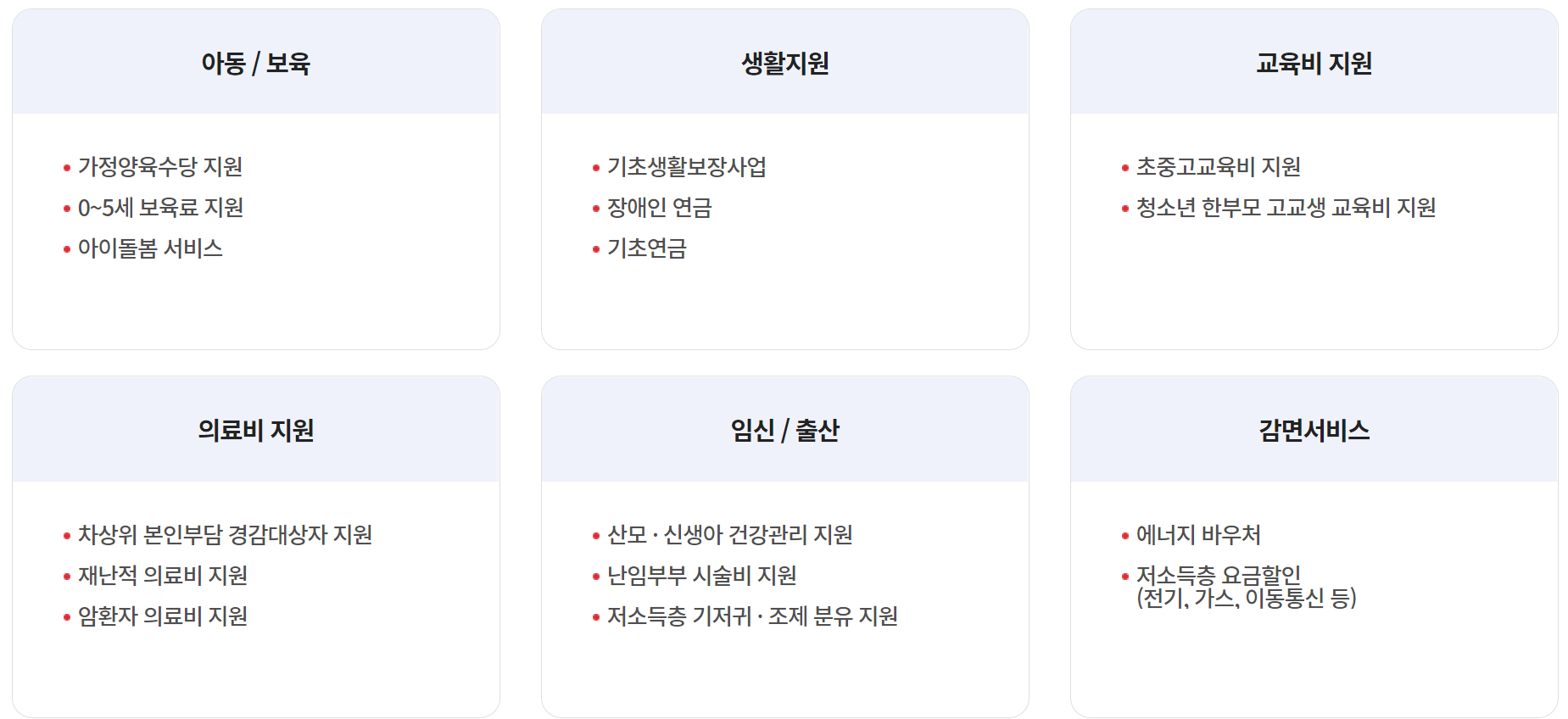 아동 / 보육

• 가정양육수당 지원
• 0~5세 보육료 지원
• 아이돌봄 서비스

생활지원

• 기초생활보장사업
• 장애인 연금
• 기초연금

교육비 지원

• 초중고교육비 지원
• 청소년 한부모 고교생 교육비 지원

의료비 지원

• 차상위 본인부담 경감대상자 지원
• 재난적 의료비 지원
• 암환자 의료비 지원

임신 / 출산

• 산모 · 신생아 건강관리 지원
• 난임부부 시술비 지원
• 저소득층 기저귀 · 조제 분유 지원

감면서비스

• 에너지 바우처
• 저소득층 요금할인 (전기, 가스, 이동통신 등)