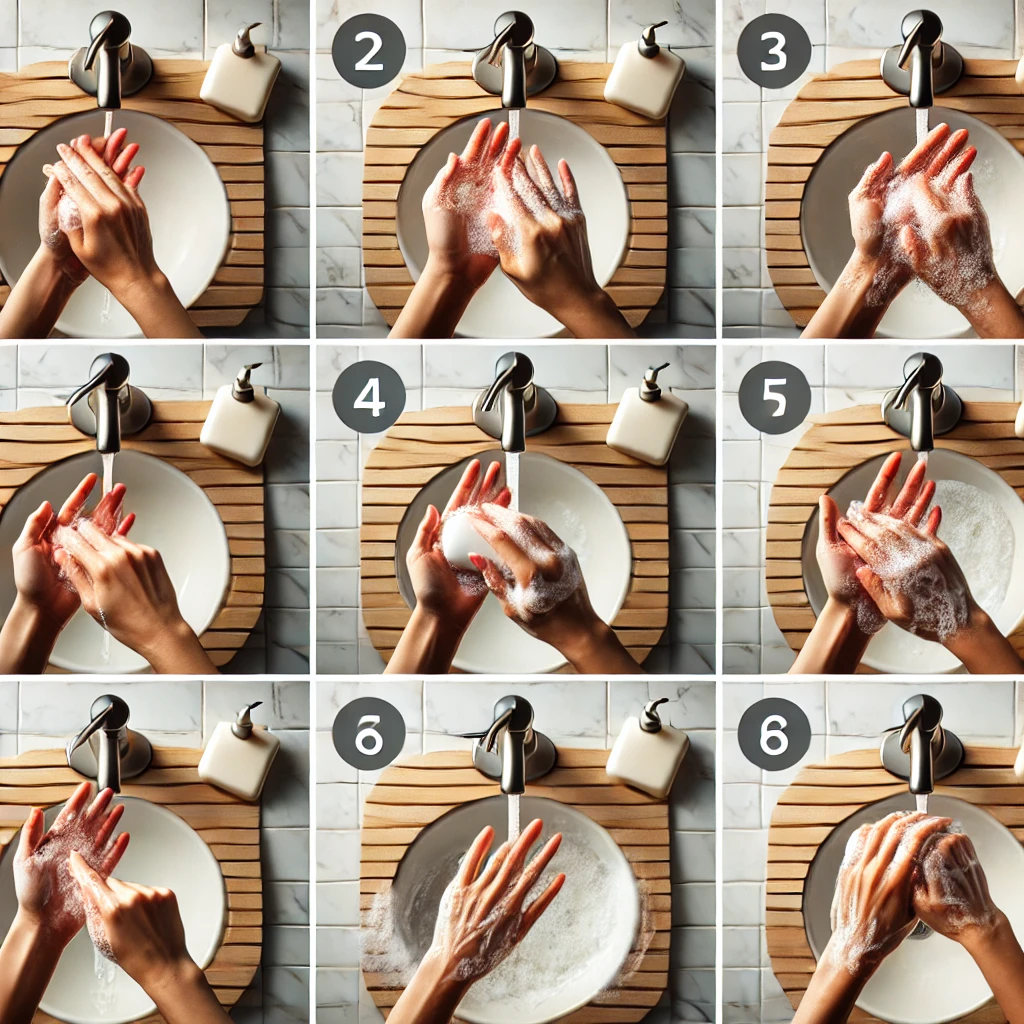 2
3
4
5
6
6