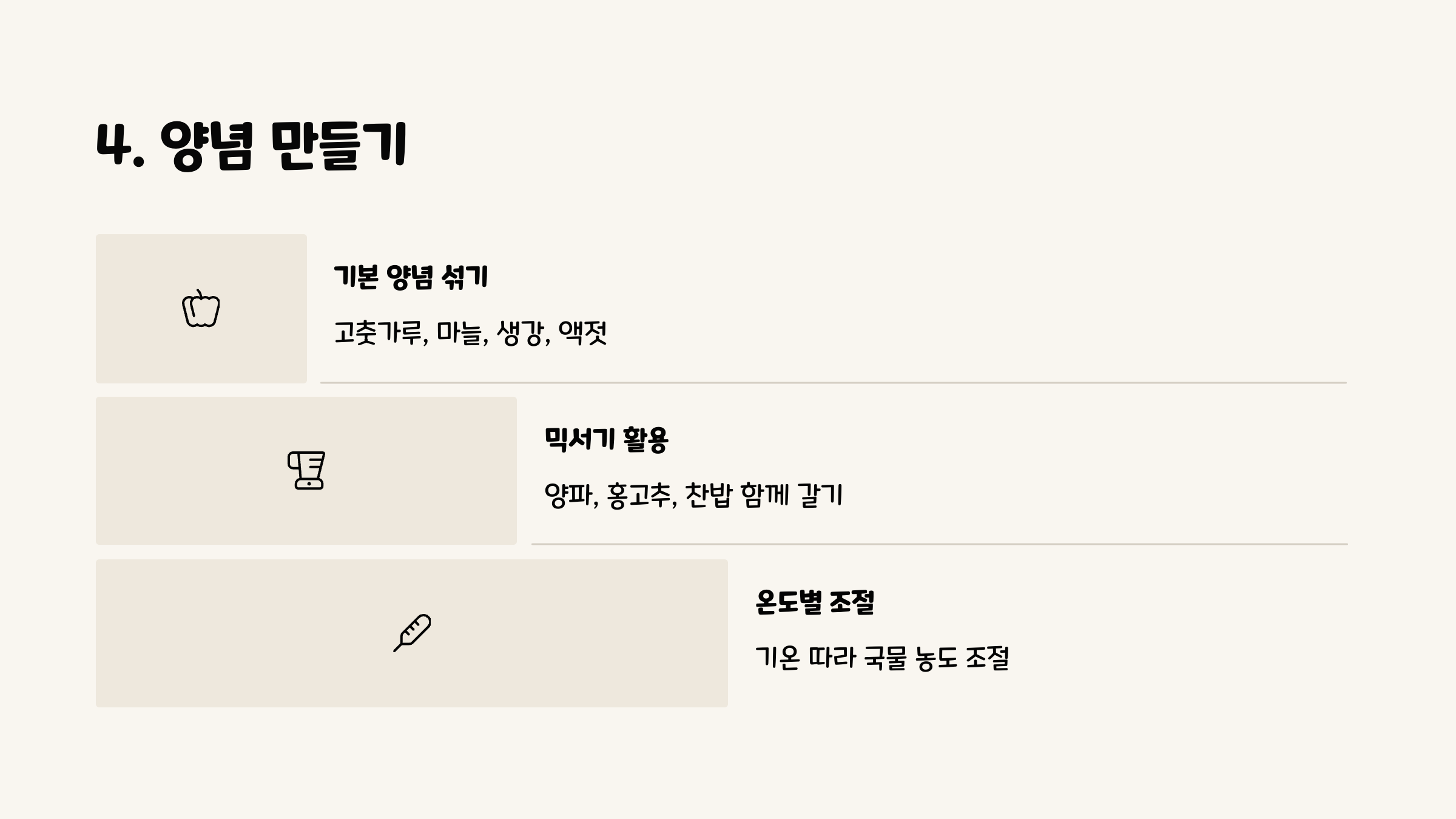 4. 양념 만들기

기본 양념 섞기

고춧가루, 마늘, 생강, 액젓

믹서기 활용

양파, 홍고추, 찬밥 함께 갈기

온도별 조절

기온 따라 국물 농도 조절