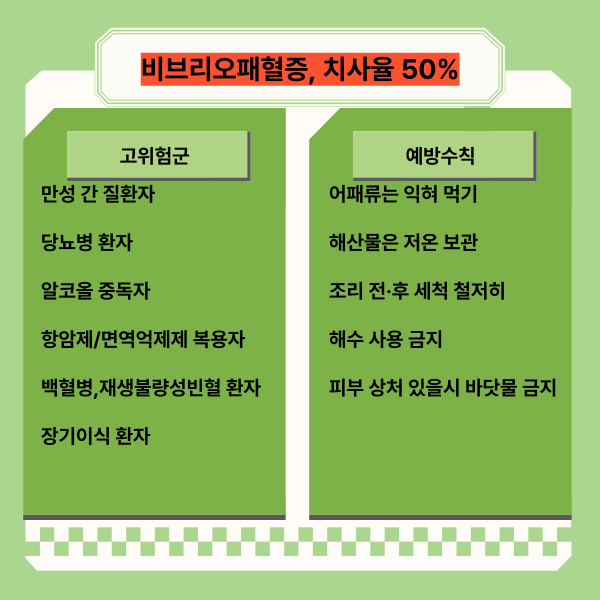 비브리오패혈증, 치사율 50%

고위험군

만성 간 질환자

당뇨병 환자

알코올 중독자

항암제/면역억제제 복용자

백혈병,재생불량성빈혈 환자

장기이식 환자

예방수칙

어패류는 익혀 먹기

해산물은 저온 보관

조리 전·후 세척 철저히

해수 사용 금지

피부 상처 있을시 바닷물 금지