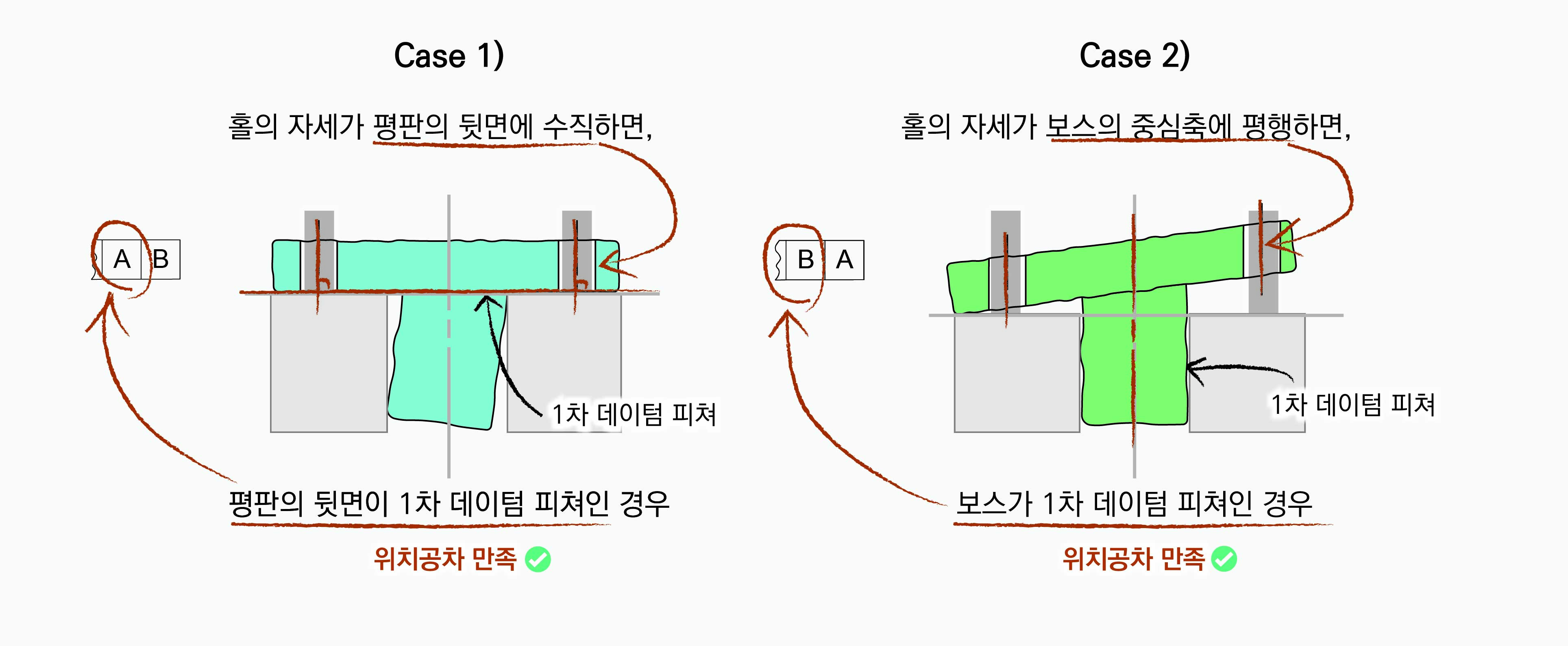 Case 1)

홀의 자세가 평판의 뒷면에 수직하면,

A B

1차 데이텀 피쳐

평판의 뒷면이 1차 데이텀 피쳐인 경우

위치공차 만족

Case 2)

홀의 자세가 보스의 중심축에 평행하면,

B A

1차 데이텀 피쳐

보스가 1차 데이텀 피쳐인 경우

위치공차 만족