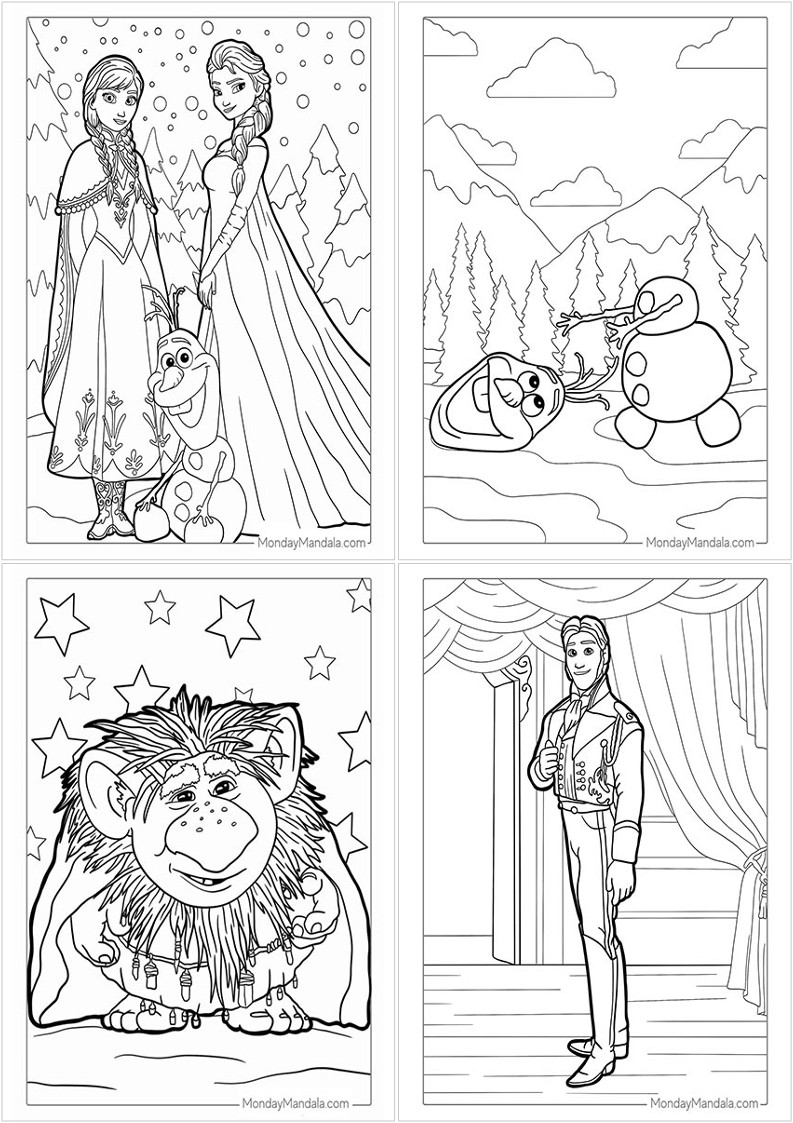 MondayMandala.com

MondayMandala.com

MondayMandala.com

MondayMandala.com