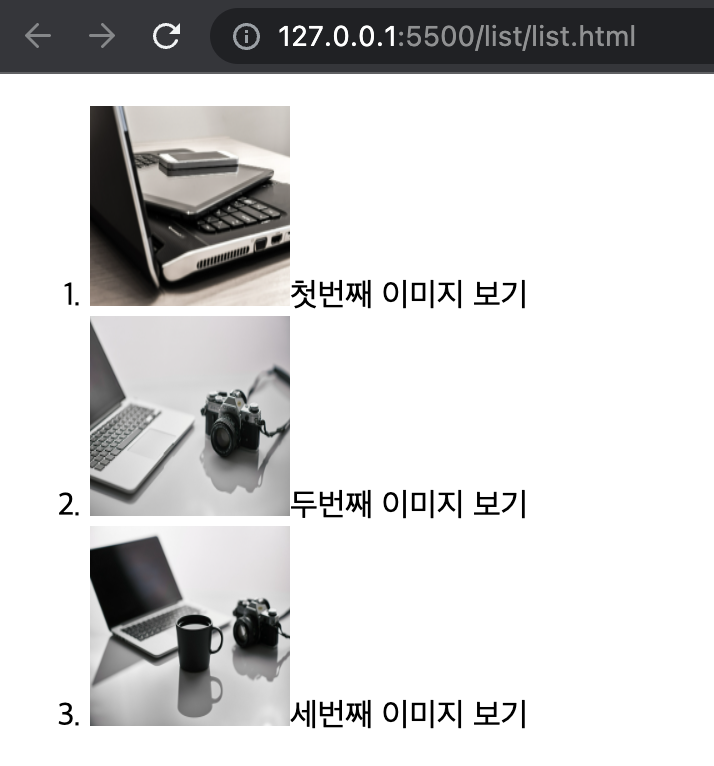 127.0.0.1:5500/list/list.html

1. 첫번째 이미지 보기
2. 두번째 이미지 보기
3. 세번째 이미지 보기