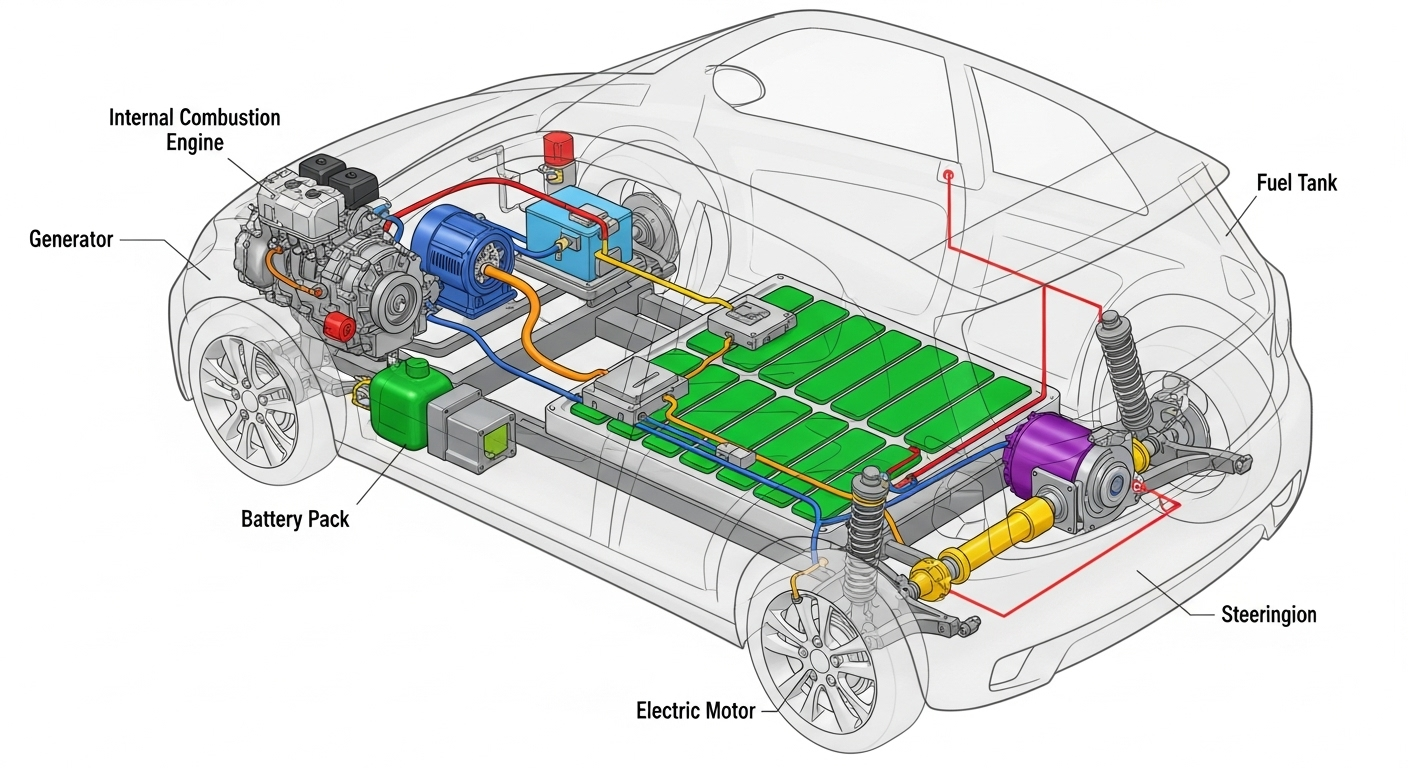 Internal Combustion Engine

Generator

Fuel Tank

Battery Pack

Steeringion

Electric Motor