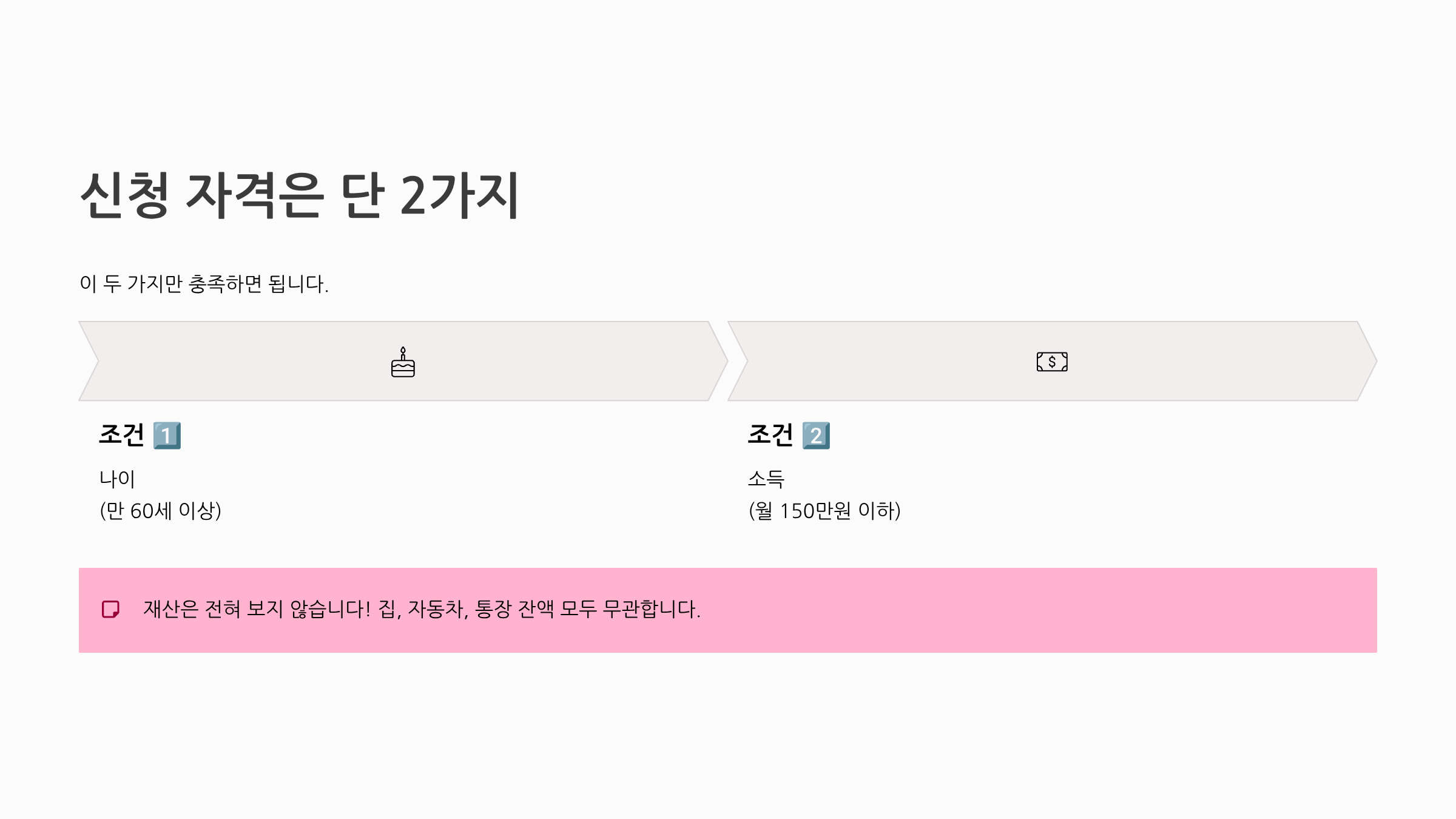 신청 자격은 단 2가지

이 두 가지만 충족하면 됩니다.

조건 1️⃣

나이
(만 60세 이상)

조건 2️⃣

소득
(월 150만원 이하)

재산은 전혀 보지 않습니다! 집, 자동차, 통장 잔액 모두 무관합니다.