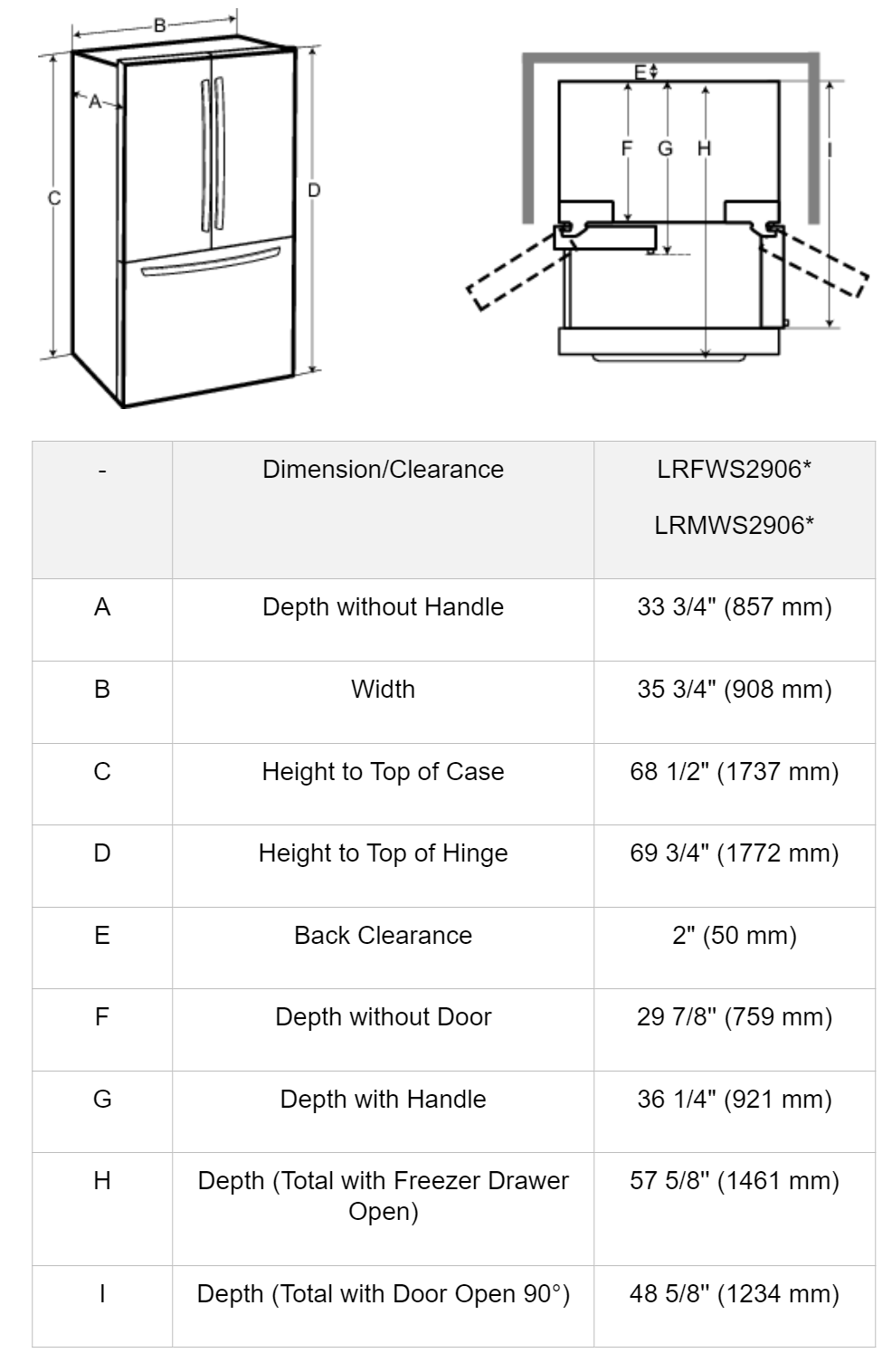 B
A
C
D
E
F G H
I

| - | Dimension/Clearance | LRFWS2906* LRMWS2906* |
|---|---|---|
| A | Depth without Handle | 33 3/4" (857 mm) |
| B | Width | 35 3/4" (908 mm) |
| C | Height to Top of Case | 68 1/2" (1737 mm) |
| D | Height to Top of Hinge | 69 3/4" (1772 mm) |
| E | Back Clearance | 2" (50 mm) |
| F | Depth without Door | 29 7/8" (759 mm) |
| G | Depth with Handle | 36 1/4" (921 mm) |
| H | Depth (Total with Freezer Drawer Open) | 57 5/8" (1461 mm) |
| I | Depth (Total with Door Open 90°) | 48 5/8" (1234 mm) |