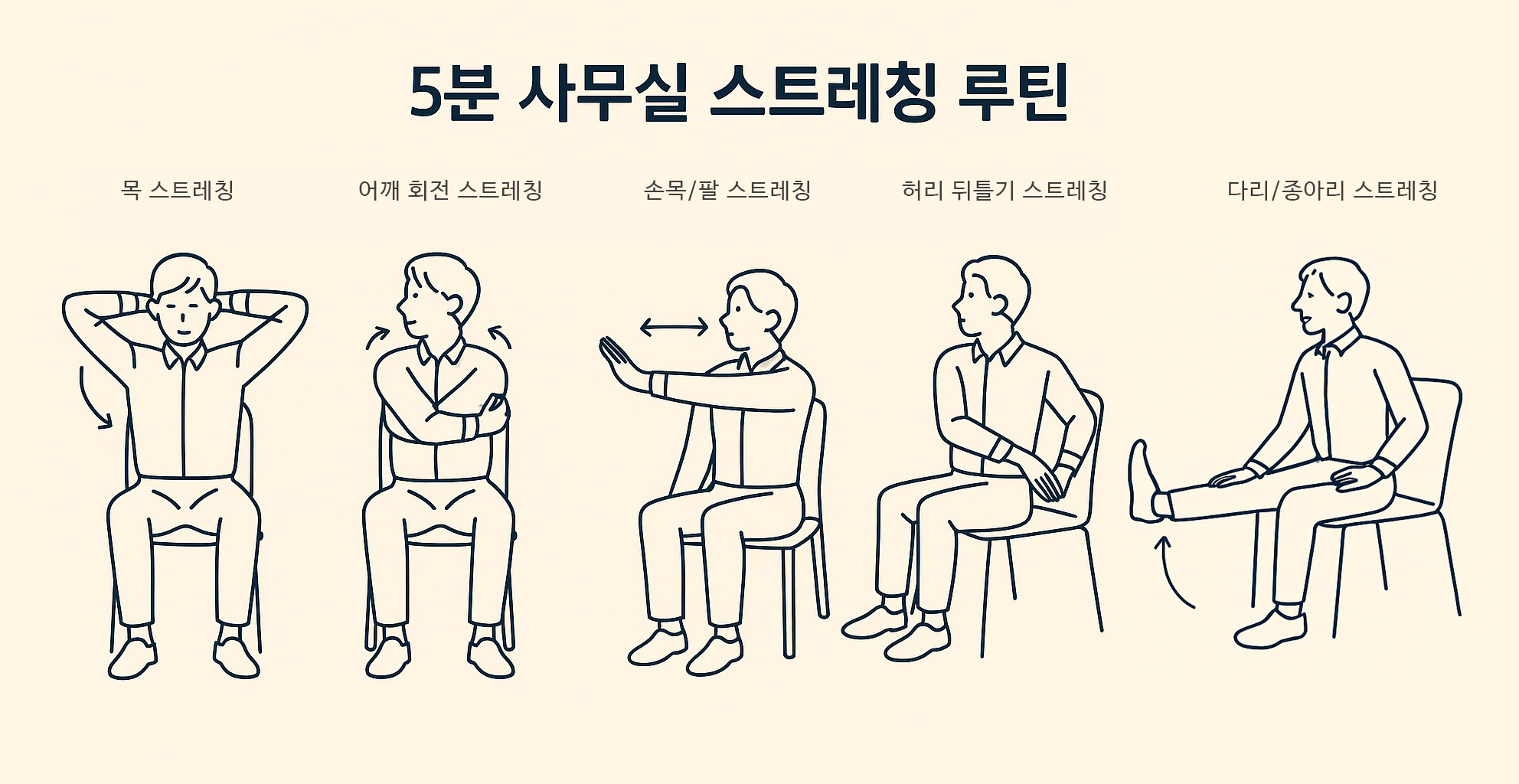 5분 사무실 스트레칭 루틴

목 스트레칭

어깨 회전 스트레칭

손목/팔 스트레칭

허리 뒤틀기 스트레칭

다리/종아리 스트레칭