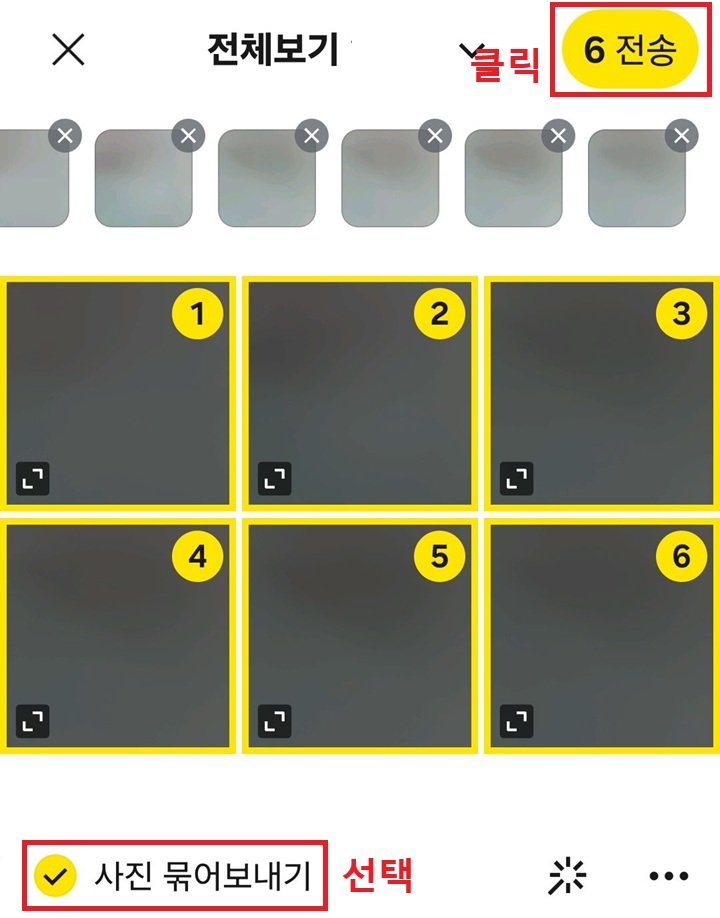 전체보기

클릭

6 전송

1
2
3
4
5
6

사진 묶어보내기

선택