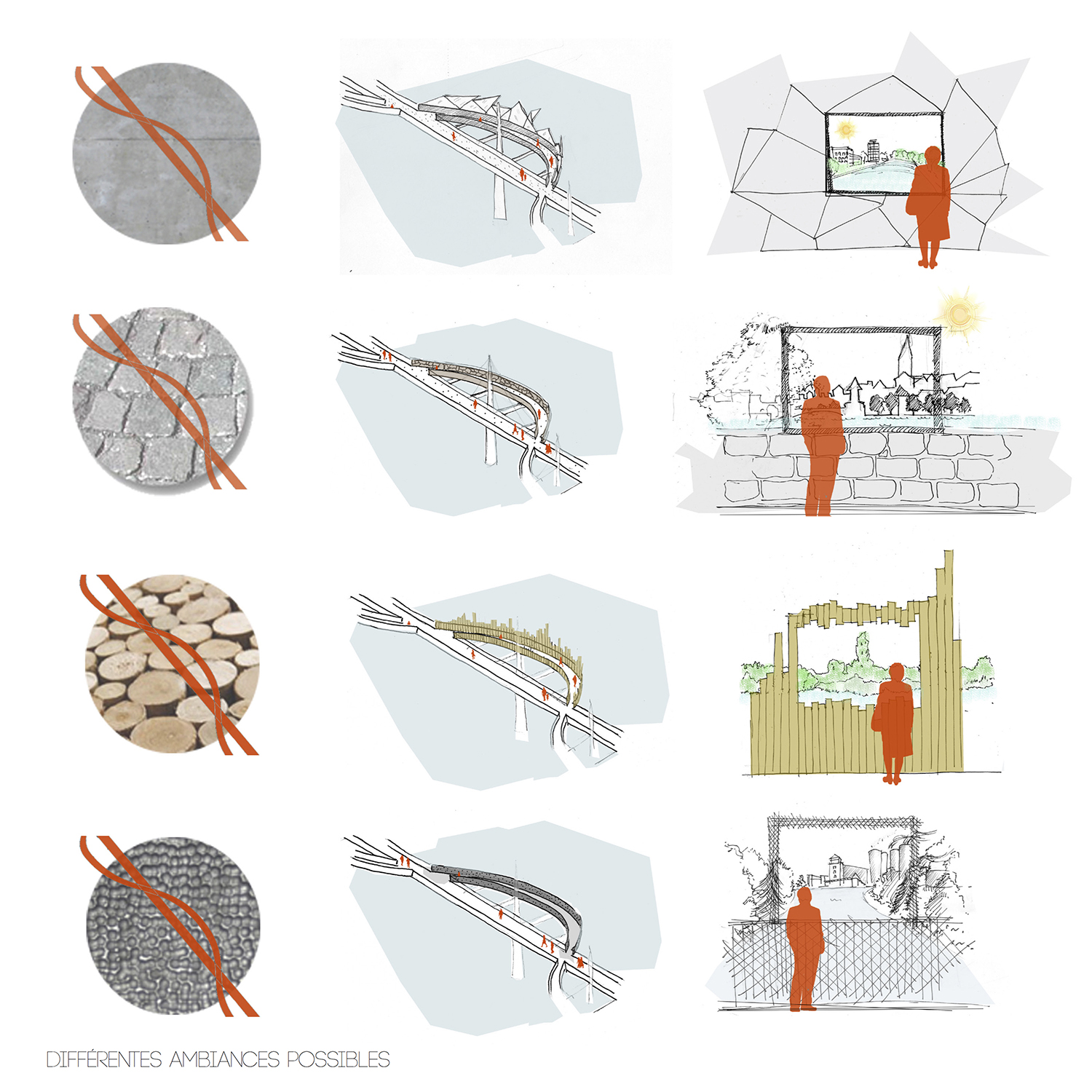 DIFFÉRENTES AMBIANCES POSSIBLES