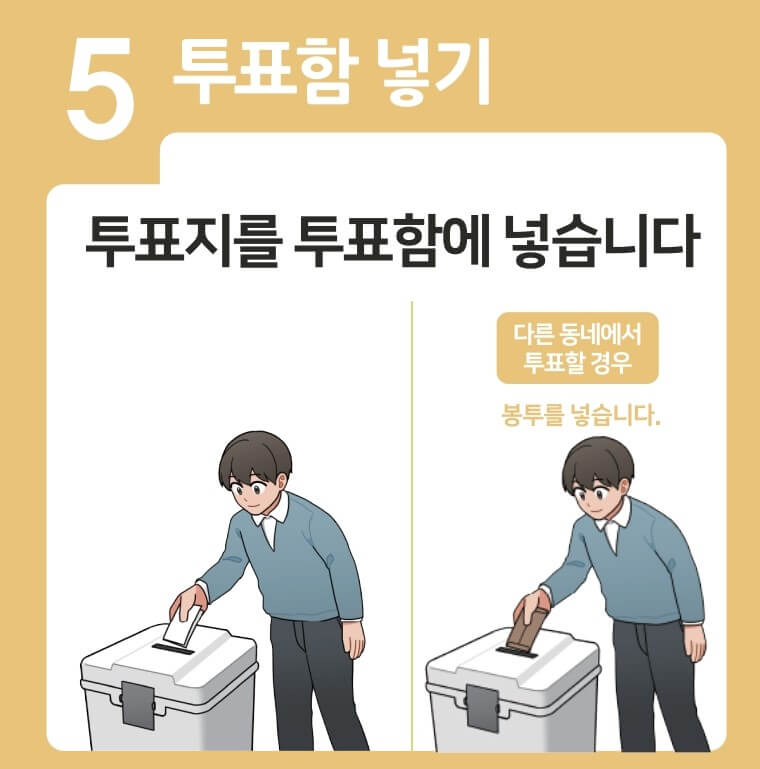 5 투표함 넣기

투표지를 투표함에 넣습니다

다른 동네에서 투표할 경우

봉투를 넣습니다.