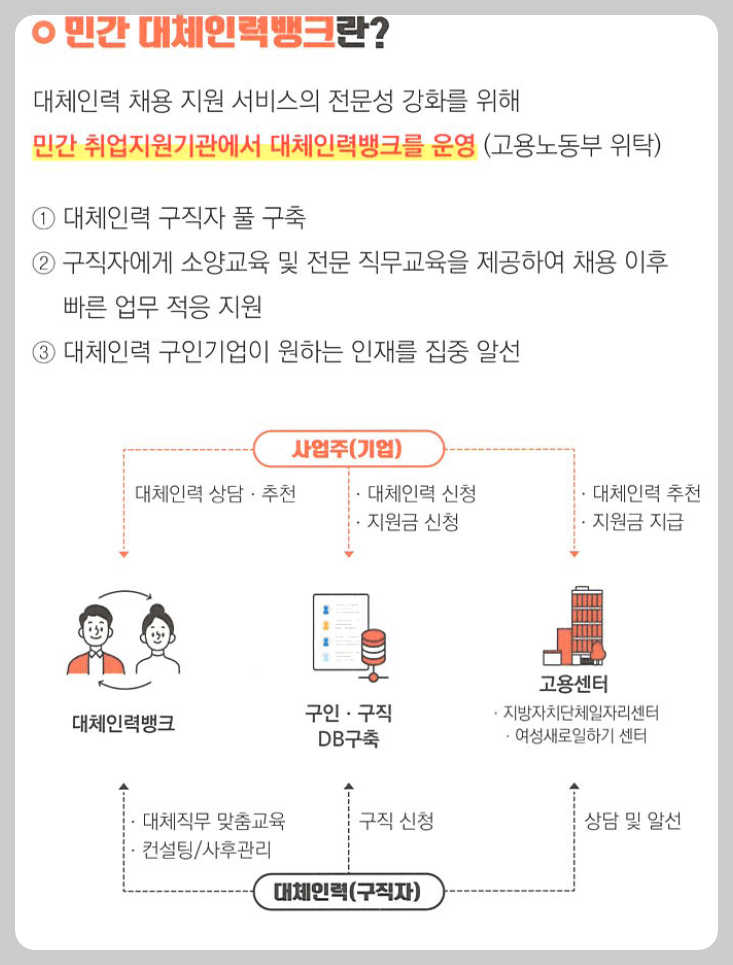 민간 대체인력뱅크란?

대체인력 채용 지원 서비스의 전문성 강화를 위해 민간 취업지원기관에서 대체인력뱅크를 운영 (고용노동부 위탁)

① 대체인력 구직자 풀 구축
② 구직자에게 소양교육 및 전문 직무교육을 제공하여 채용 이후 빠른 업무 적응 지원
③ 대체인력 구인기업이 원하는 인재를 집중 알선

사업주(기업)

대체인력 상담 · 추천

· 대체인력 신청
· 지원금 신청

· 대체인력 추천
· 지원금 지급

대체인력뱅크

구인 · 구직 DB구축

고용센터
· 지방자치단체일자리센터
· 여성새로일하기 센터

· 대체직무 맞춤교육
· 컨설팅/사후관리

구직 신청

상담 및 알선

대체인력(구직자)