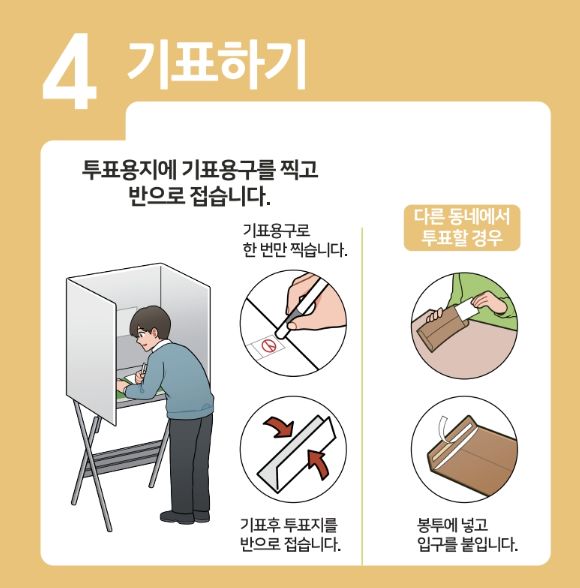 4 기표하기

투표용지에 기표용구를 찍고 반으로 접습니다.

기표용구로 한 번만 찍습니다.

기표후 투표지를 반으로 접습니다.

다른 동네에서 투표할 경우

봉투에 넣고 입구를 붙입니다.