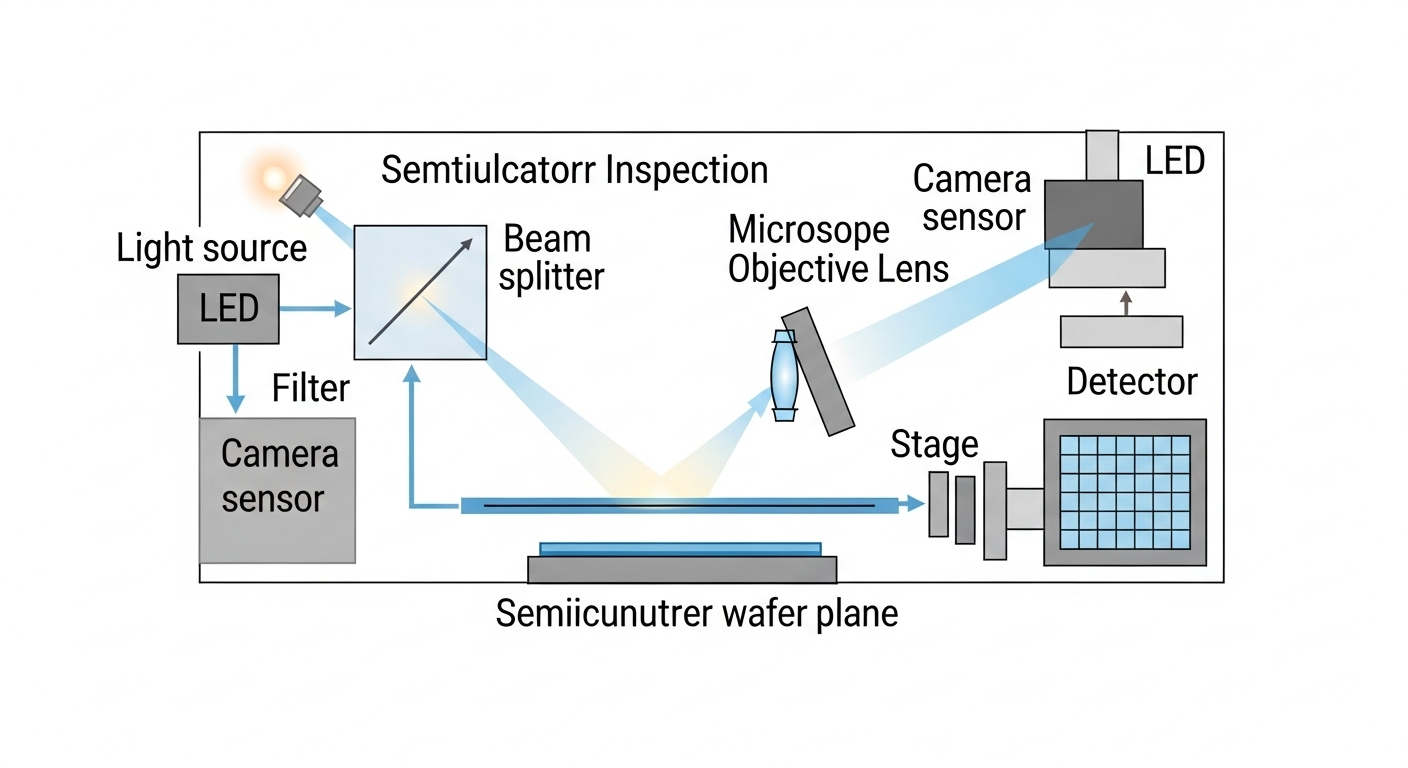 Semtiulcatorr Inspection

Light source

LED

Filter

Camera sensor

Beam splitter

Microsope Objective Lens

Camera sensor

LED

Detector

Stage

Semiicunutrer wafer plane