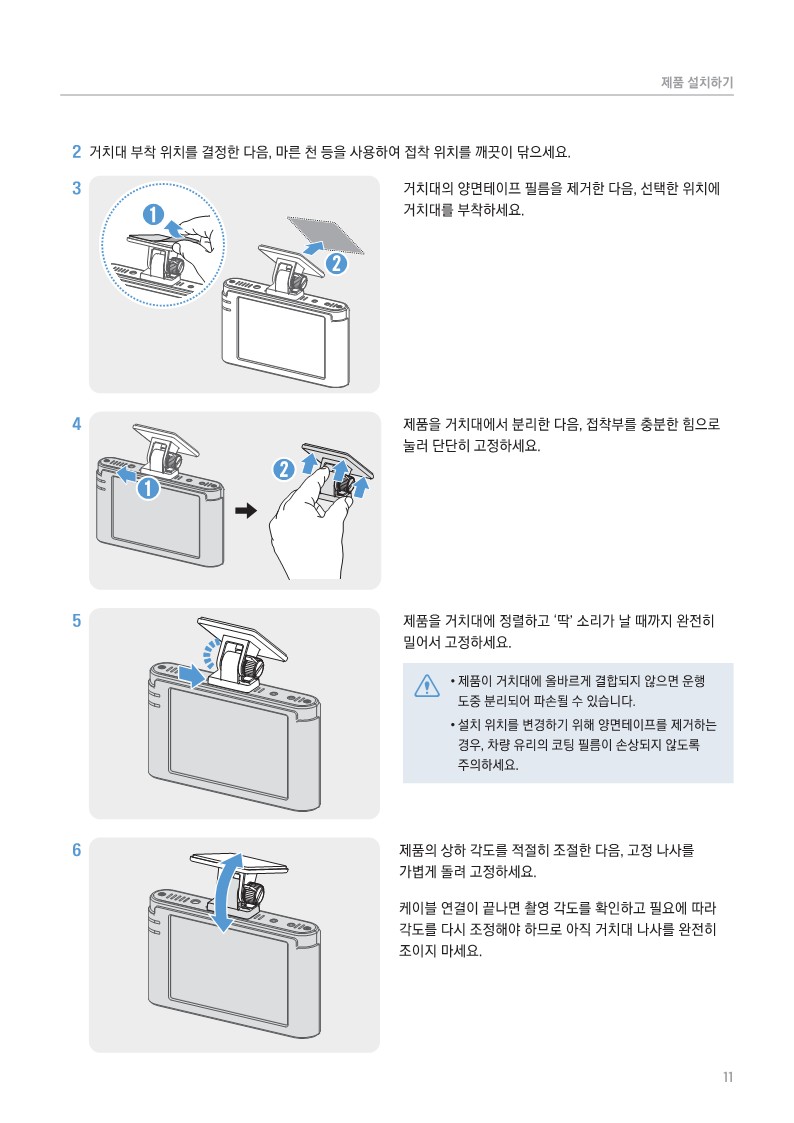 제품 설치하기

2 거치대 부착 위치를 결정한 다음, 마른 천 등을 사용하여 접착 위치를 깨끗이 닦으세요.

3

1

2

거치대의 양면테이프 필름을 제거한 다음, 선택한 위치에 거치대를 부착하세요.

4

1

2

제품을 거치대에서 분리한 다음, 접착부를 충분한 힘으로 눌러 단단히 고정하세요.

5

제품을 거치대에 정렬하고 '딱' 소리가 날 때까지 완전히 밀어서 고정하세요.

• 제품이 거치대에 올바르게 결합되지 않으면 운행 도중 분리되어 파손될 수 있습니다.
• 설치 위치를 변경하기 위해 양면테이프를 제거하는 경우, 차량 유리의 코팅 필름이 손상되지 않도록 주의하세요.

6

제품의 상하 각도를 적절히 조절한 다음, 고정 나사를 가볍게 돌려 고정하세요.

케이블 연결이 끝나면 촬영 각도를 확인하고 필요에 따라 각도를 다시 조정해야 하므로 아직 거치대 나사를 완전히 조이지 마세요.

11