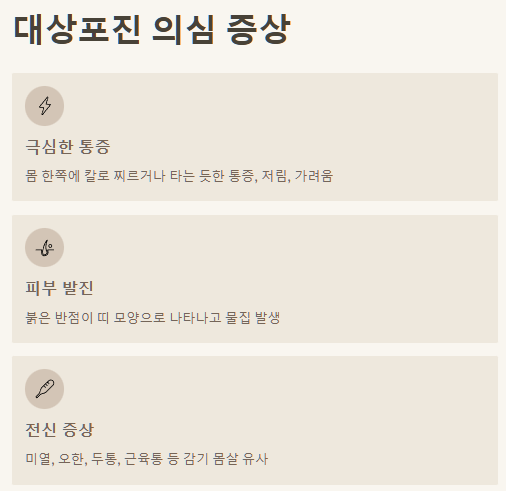 대상포진 의심 증상

극심한 통증

몸 한쪽에 칼로 찌르거나 타는 듯한 통증, 저림, 가려움

피부 발진

붉은 반점이 띠 모양으로 나타나고 물집 발생

전신 증상

미열, 오한, 두통, 근육통 등 감기 몸살 유사