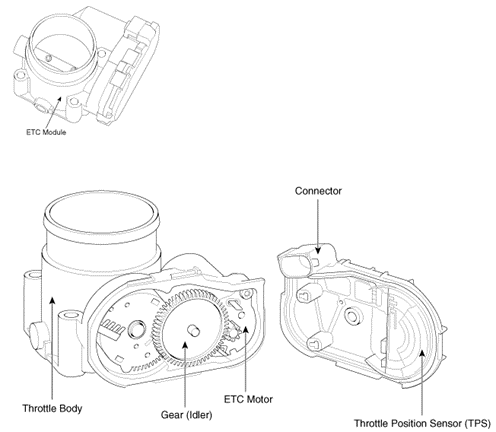 ETC Module

Connector

Throttle Body

Gear (Idler)

ETC Motor

Throttle Position Sensor (TPS)