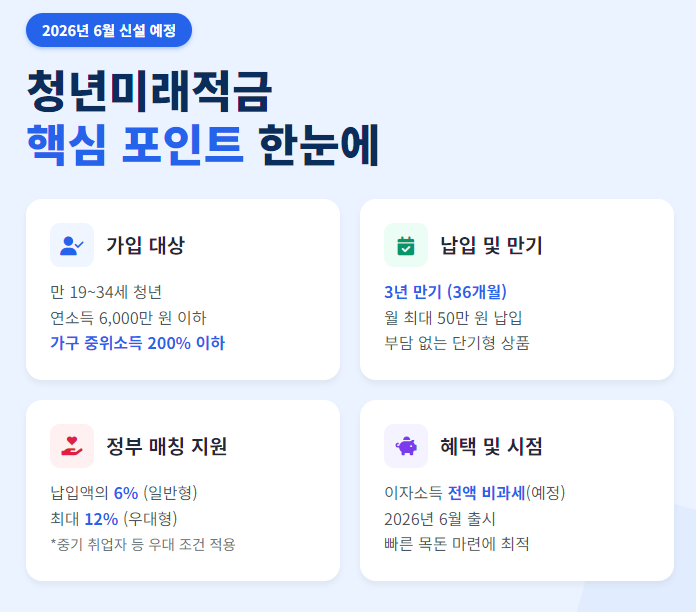 2026년 6월 신설 예정

청년미래적금
핵심 포인트 한눈에

가입 대상

만 19~34세 청년
연소득 6,000만 원 이하
가구 중위소득 200% 이하

납입 및 만기

3년 만기 (36개월)
월 최대 50만 원 납입
부담 없는 단기형 상품

정부 매칭 지원

납입액의 6% (일반형)
최대 12% (우대형)
*중기 취업자 등 우대 조건 적용

혜택 및 시점

이자소득 전액 비과세(예정)
2026년 6월 출시
빠른 목돈 마련에 최적