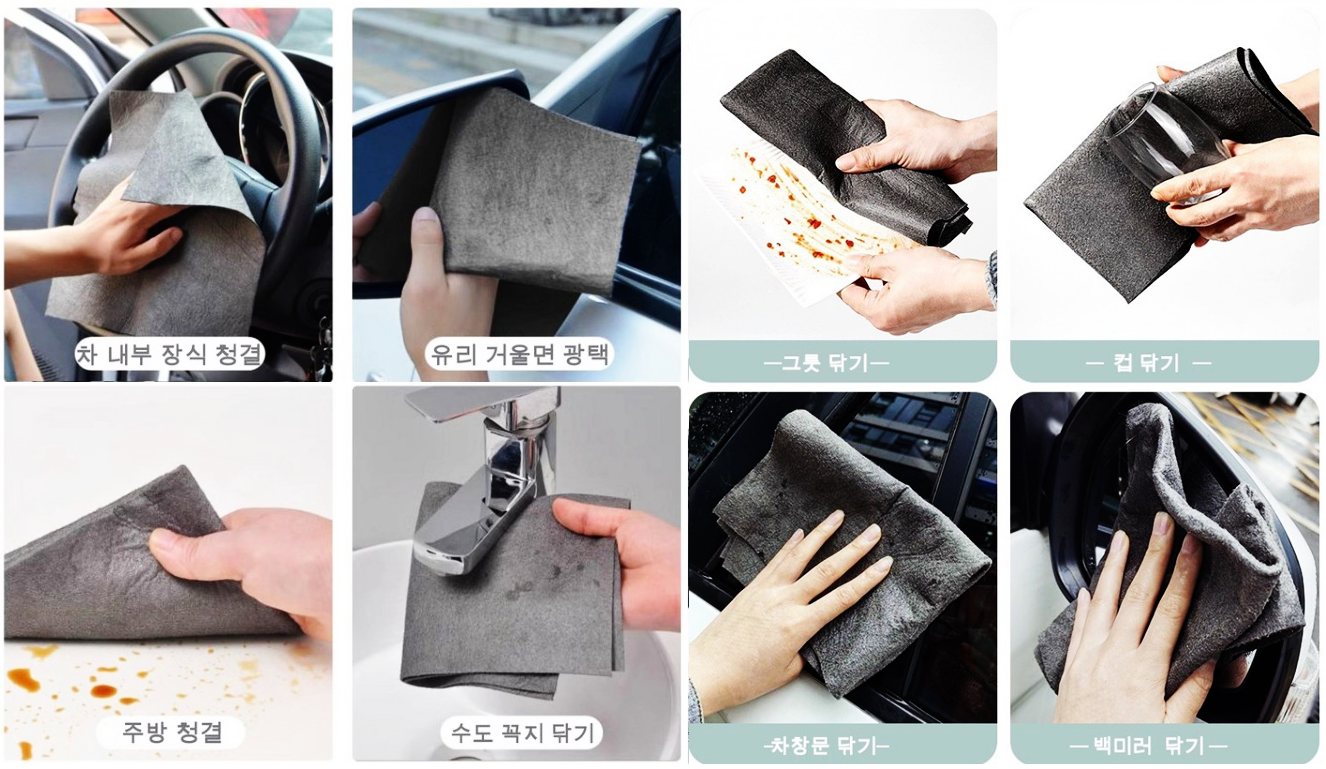 차 내부 장식 청결

유리 거울면 광택

—그릇 닦기—

— 컵 닦기 —

주방 청결

수도 꼭지 닦기

-차창문 닦기—

— 백미러 닦기 —