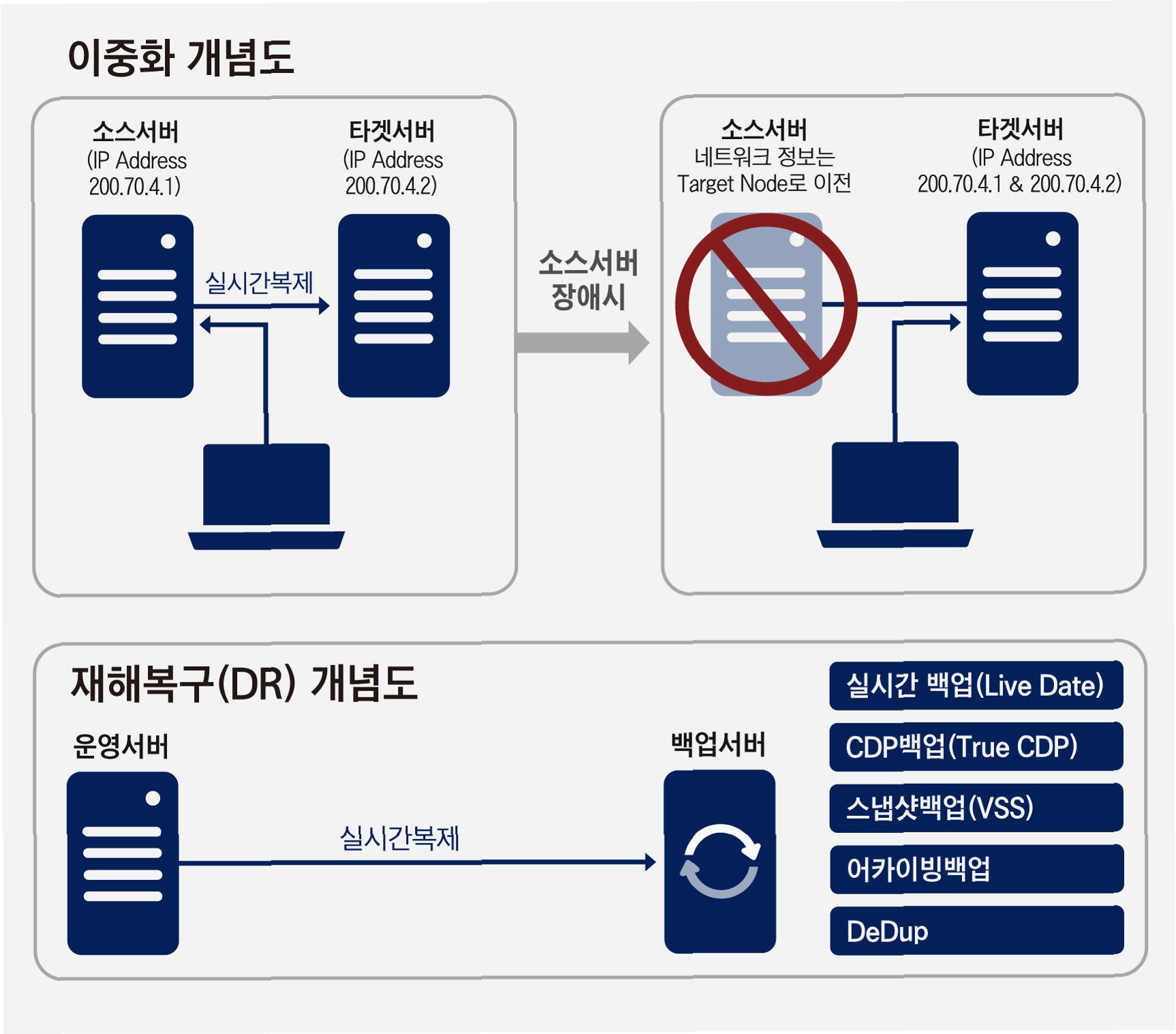 이중화 개념도

소스서버
(IP Address
200.70.4.1)

타겟서버
(IP Address
200.70.4.2)

실시간복제

소스서버
장애시

소스서버
네트워크 정보는
Target Node로 이전

타겟서버
(IP Address
200.70.4.1 & 200.70.4.2)

재해복구(DR) 개념도

운영서버

실시간복제

백업서버

실시간 백업(Live Date)

CDP백업(True CDP)

스냅샷백업(VSS)

어카이빙백업

DeDup