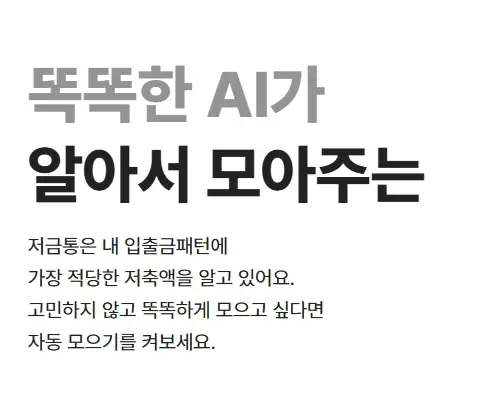 똑똑한 AI가
알아서 모아주는

저금통은 내 입출금패턴에
가장 적당한 저축액을 알고 있어요.
고민하지 않고 똑똑하게 모으고 싶다면
자동 모으기를 켜보세요.