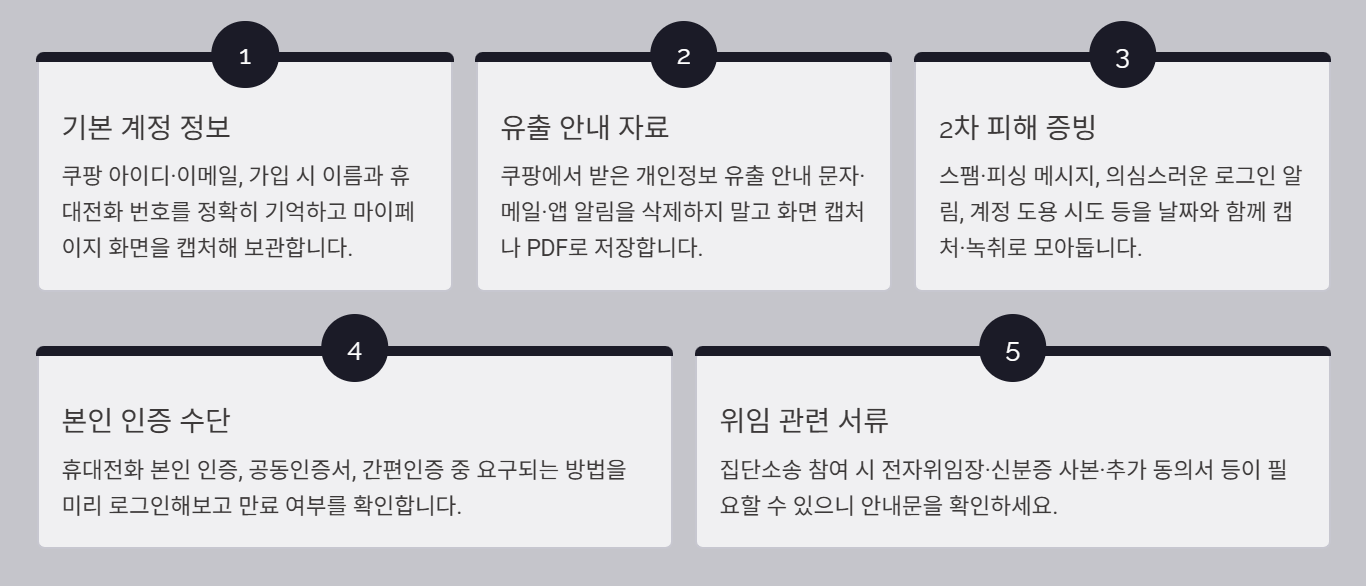 1

기본 계정 정보

쿠팡 아이디·이메일, 가입 시 이름과 휴대전화 번호를 정확히 기억하고 마이페이지 화면을 캡처해 보관합니다.

2

유출 안내 자료

쿠팡에서 받은 개인정보 유출 안내 문자·메일·앱 알림을 삭제하지 말고 화면 캡처나 PDF로 저장합니다.

3

2차 피해 증빙

스팸·피싱 메시지, 의심스러운 로그인 알림, 계정 도용 시도 등을 날짜와 함께 캡처·녹취로 모아둡니다.

4

본인 인증 수단

휴대전화 본인 인증, 공동인증서, 간편인증 중 요구되는 방법을 미리 로그인해보고 만료 여부를 확인합니다.

5

위임 관련 서류

집단소송 참여 시 전자위임장·신분증 사본·추가 동의서 등이 필요할 수 있으니 안내문을 확인하세요.