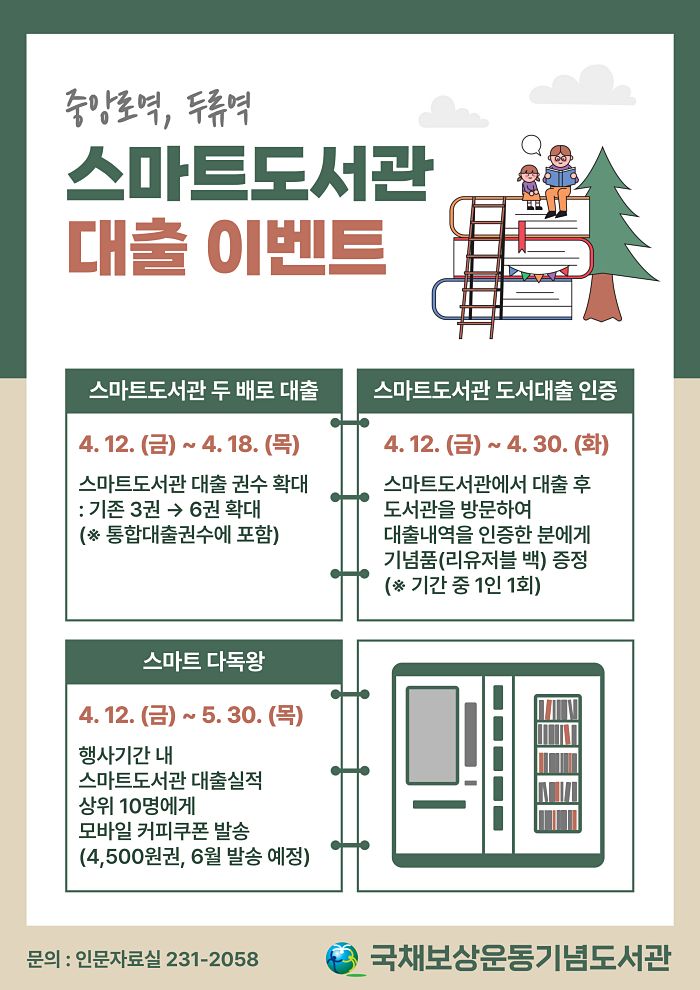 중앙로역, 두류역

스마트도서관
대출 이벤트

스마트도서관 두 배로 대출

4. 12. (금) ~ 4. 18. (목)

스마트도서관 대출 권수 확대
: 기존 3권 → 6권 확대
(※ 통합대출권수에 포함)

스마트도서관 도서대출 인증

4. 12. (금) ~ 4. 30. (화)

스마트도서관에서 대출 후
도서관을 방문하여
대출내역을 인증한 분에게
기념품(리유저블 백) 증정
(※ 기간 중 1인 1회)

스마트 다독왕

4. 12. (금) ~ 5. 30. (목)

행사기간 내
스마트도서관 대출실적
상위 10명에게
모바일 커피쿠폰 발송
(4,500원권, 6월 발송 예정)

문의 : 인문자료실 231-2058

국채보상운동기념도서관