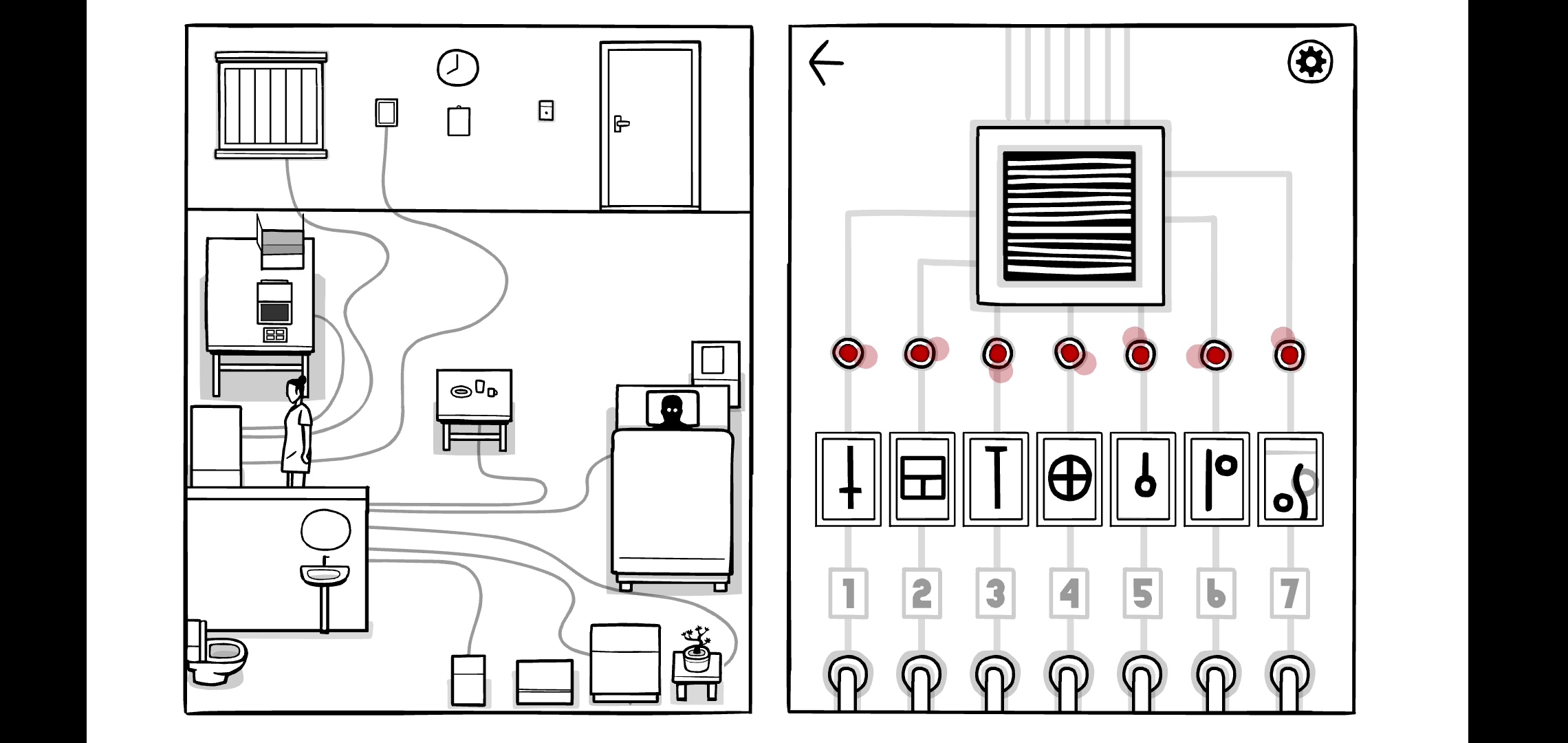 1 2 3 4 5 6 7