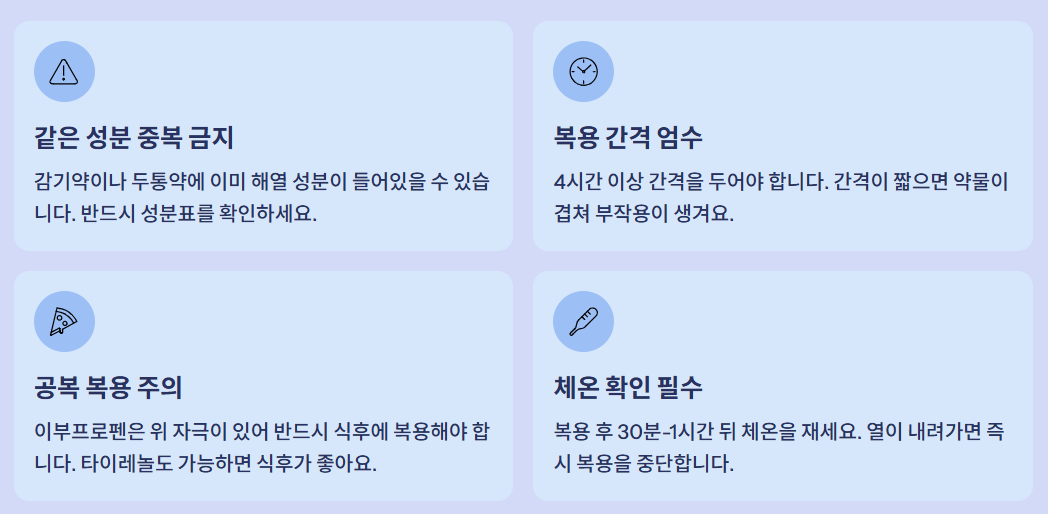 같은 성분 중복 금지

감기약이나 두통약에 이미 해열 성분이 들어있을 수 있습니다. 반드시 성분표를 확인하세요.

복용 간격 엄수

4시간 이상 간격을 두어야 합니다. 간격이 짧으면 약물이 겹쳐 부작용이 생겨요.

공복 복용 주의

이부프로펜은 위 자극이 있어 반드시 식후에 복용해야 합니다. 타이레놀도 가능하면 식후가 좋아요.

체온 확인 필수

복용 후 30분-1시간 뒤 체온을 재세요. 열이 내려가면 즉시 복용을 중단합니다.