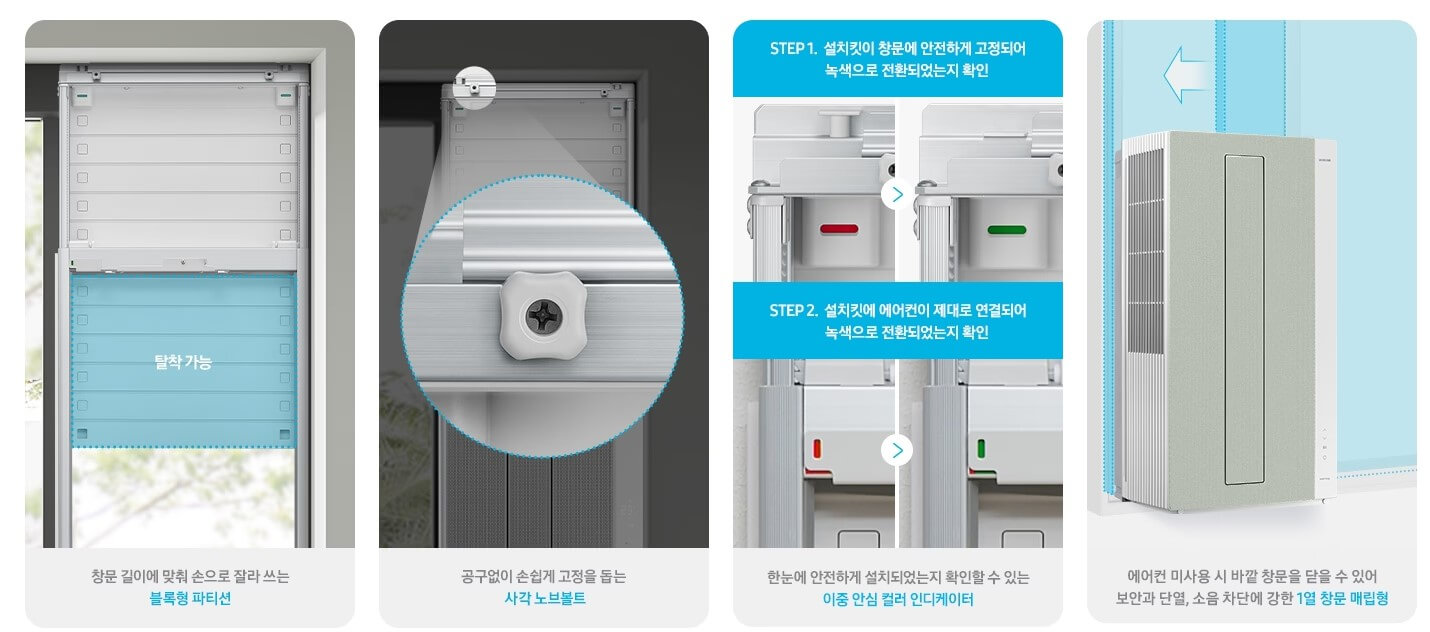 탈착 가능

창문 길이에 맞춰 손으로 잘라 쓰는
블록형 파티션

공구없이 손쉽게 고정을 돕는
사각 노브볼트

STEP 1. 설치킷이 창문에 안전하게 고정되어 녹색으로 전환되었는지 확인

STEP 2. 설치킷에 에어컨이 제대로 연결되어 녹색으로 전환되었는지 확인

한눈에 안전하게 설치되었는지 확인할 수 있는
이중 안심 컬러 인디케이터

에어컨 미사용 시 바깥 창문을 닫을 수 있어
보안과 단열, 소음 차단에 강한 1열 창문 매립형