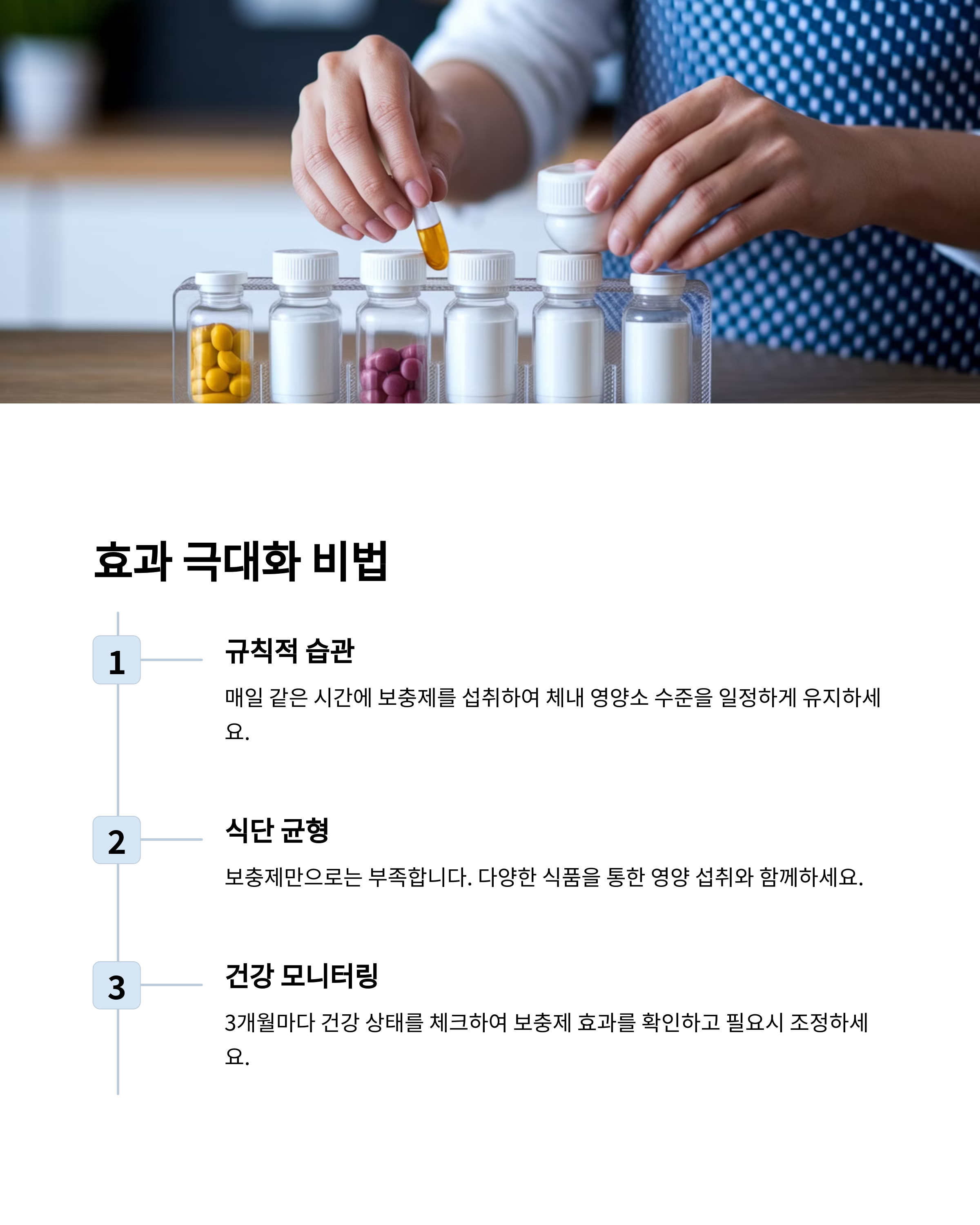 효과 극대화 비법

1

규칙적 습관

매일 같은 시간에 보충제를 섭취하여 체내 영양소 수준을 일정하게 유지하세요.

2

식단 균형

보충제만으로는 부족합니다. 다양한 식품을 통한 영양 섭취와 함께하세요.

3

건강 모니터링

3개월마다 건강 상태를 체크하여 보충제 효과를 확인하고 필요시 조정하세요.