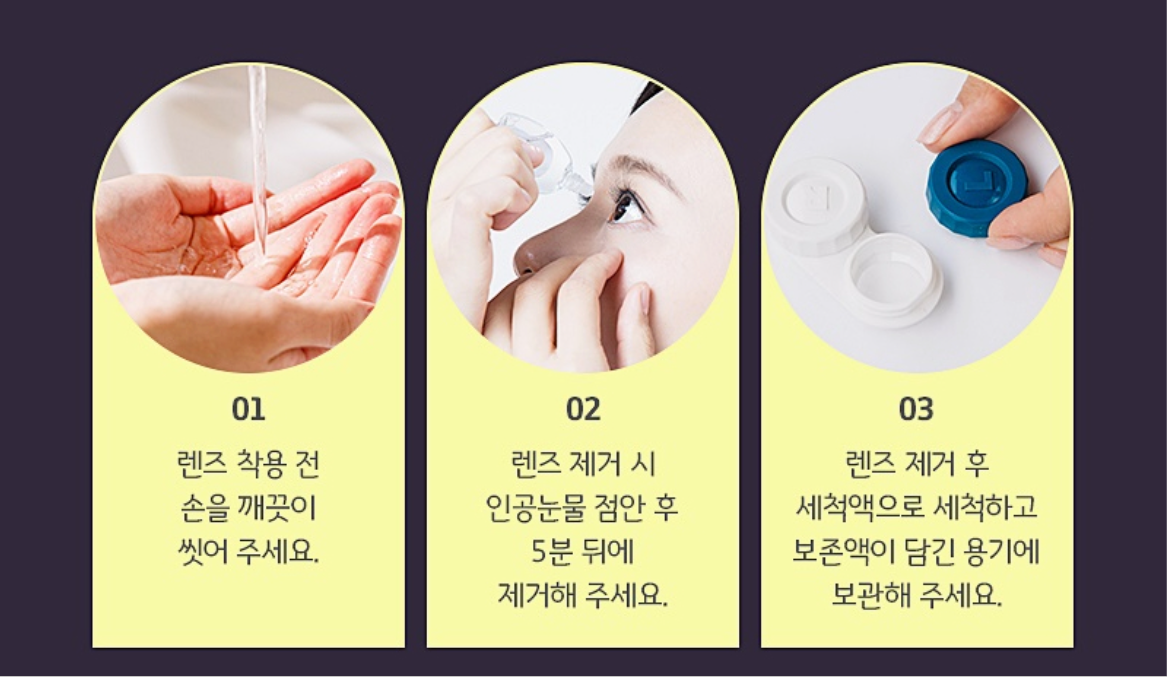 01
렌즈 착용 전
손을 깨끗이
씻어 주세요.

02
렌즈 제거 시
인공눈물 점안 후
5분 뒤에
제거해 주세요.

03
렌즈 제거 후
세척액으로 세척하고
보존액이 담긴 용기에
보관해 주세요.