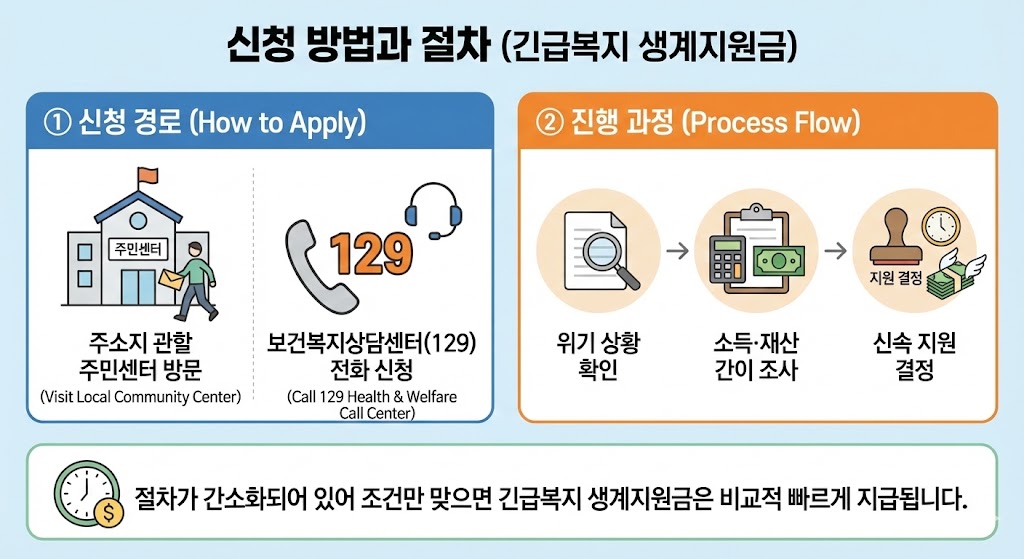 신청 방법과 절차 (긴급복지 생계지원금)

① 신청 경로 (How to Apply)

주민센터

주소지 관할 주민센터 방문
(Visit Local Community Center)

129

보건복지상담센터(129) 전화 신청
(Call 129 Health & Welfare Call Center)

② 진행 과정 (Process Flow)

위기 상황 확인

소득·재산 간이 조사

지원 결정

신속 지원 결정

절차가 간소화되어 있어 조건만 맞으면 긴급복지 생계지원금은 비교적 빠르게 지급됩니다.