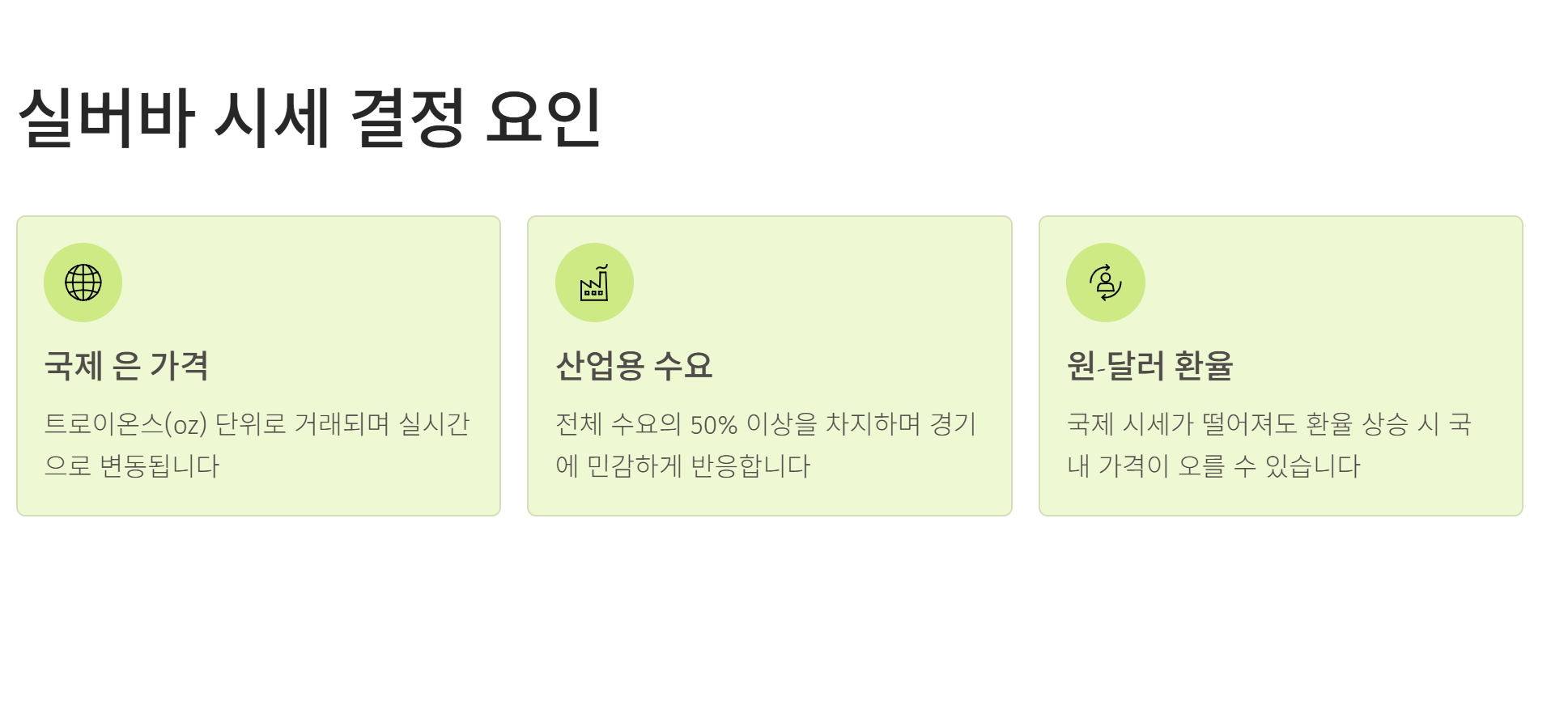 실버바 시세 결정 요인

국제 은 가격

트로이온스(oz) 단위로 거래되며 실시간으로 변동됩니다

산업용 수요

전체 수요의 50% 이상을 차지하며 경기에 민감하게 반응합니다

원-달러 환율

국제 시세가 떨어져도 환율 상승 시 국내 가격이 오를 수 있습니다