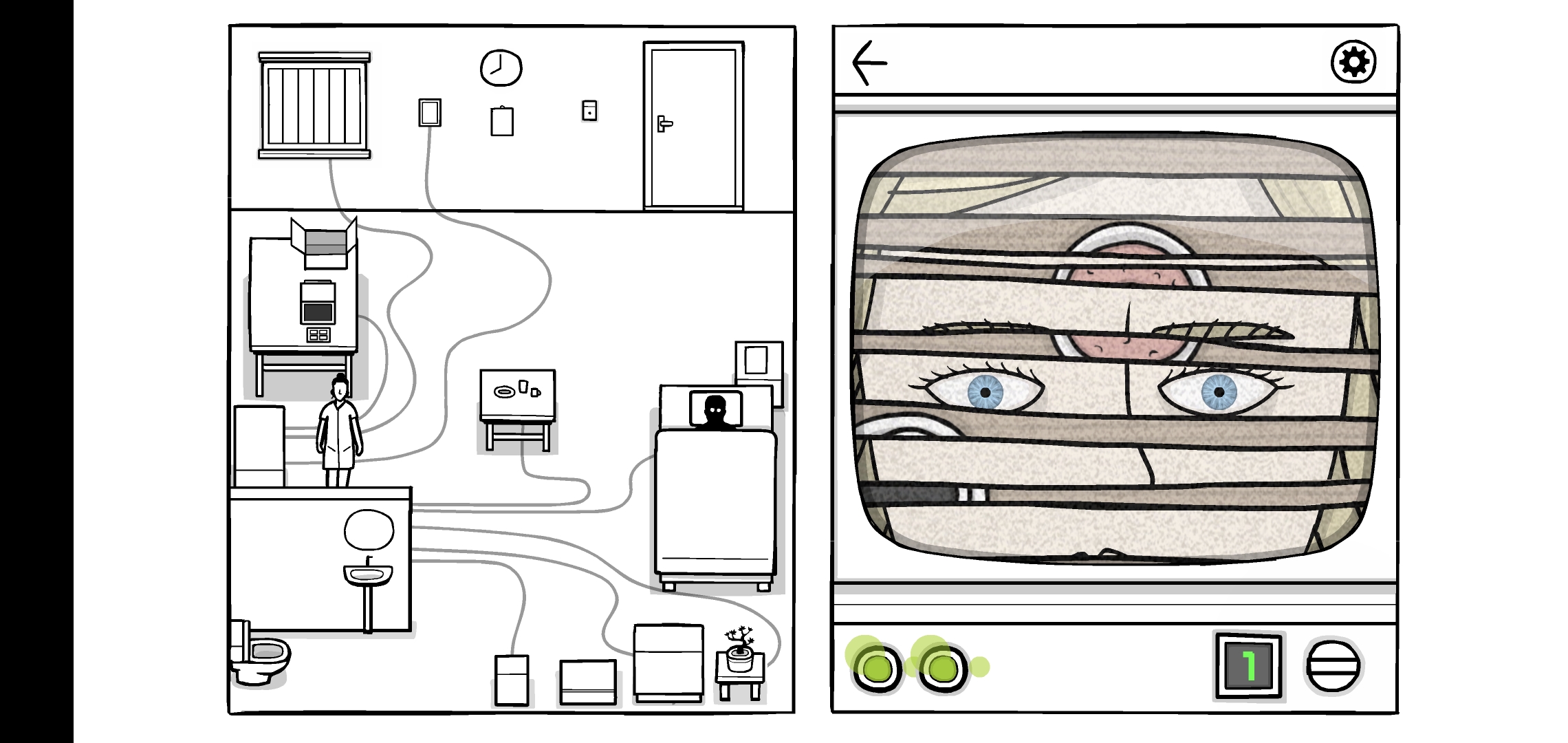 1